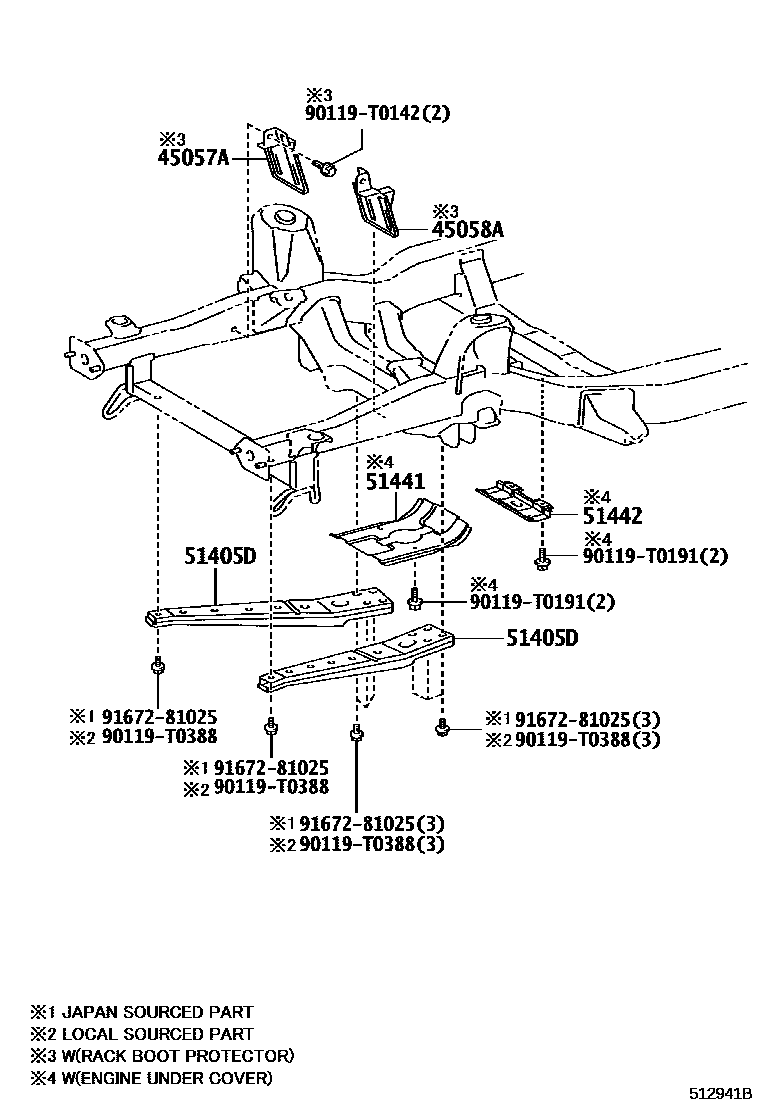 ※3
90119-T0142(2)

※3
45057A

※3
45058A

※4
51441

※4
51442

※4
90119-T0191(2)

51405D

※4
90119-T0191(2)

51405D

※1 91672-81025
※2 90119-T0388

※1 91672-81025(3)
※2 90119-T0388(3)

※1 91672-81025
※2 90119-T0388

※1 91672-81025(3)
※2 90119-T0388(3)

※1 JAPAN SOURCED PART
※2 LOCAL SOURCED PART
※3 W(RACK BOOT PROTECTOR)
※4 W(ENGINE UNDER COVER)

512941B