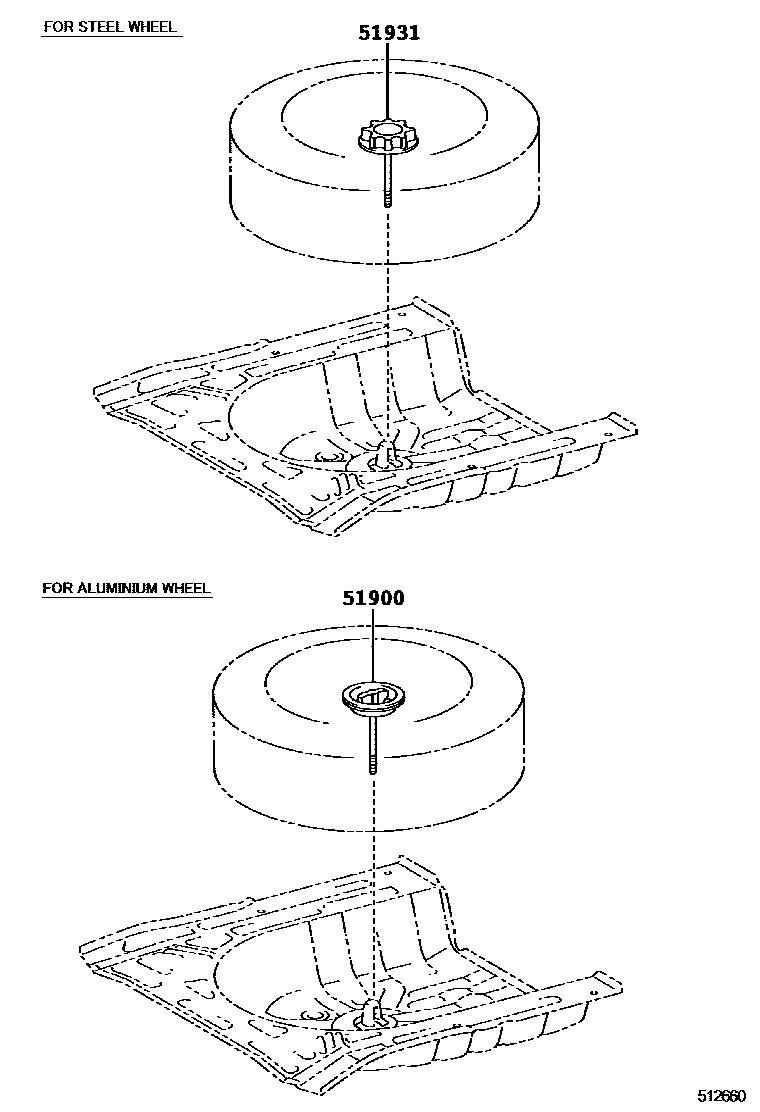 FOR STEEL WHEEL

51931

FOR ALUMINIUM WHEEL

51900

512660