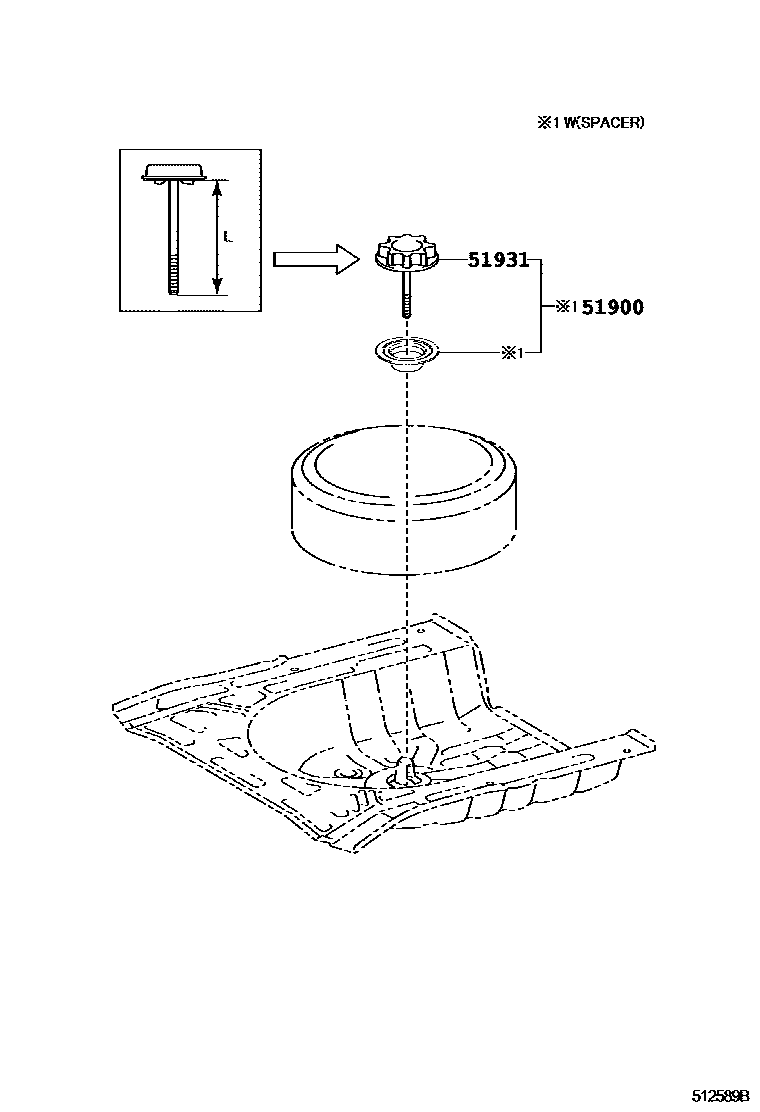 ※1 W(SPACER)

L

51931

※1 51900

※1

512589B