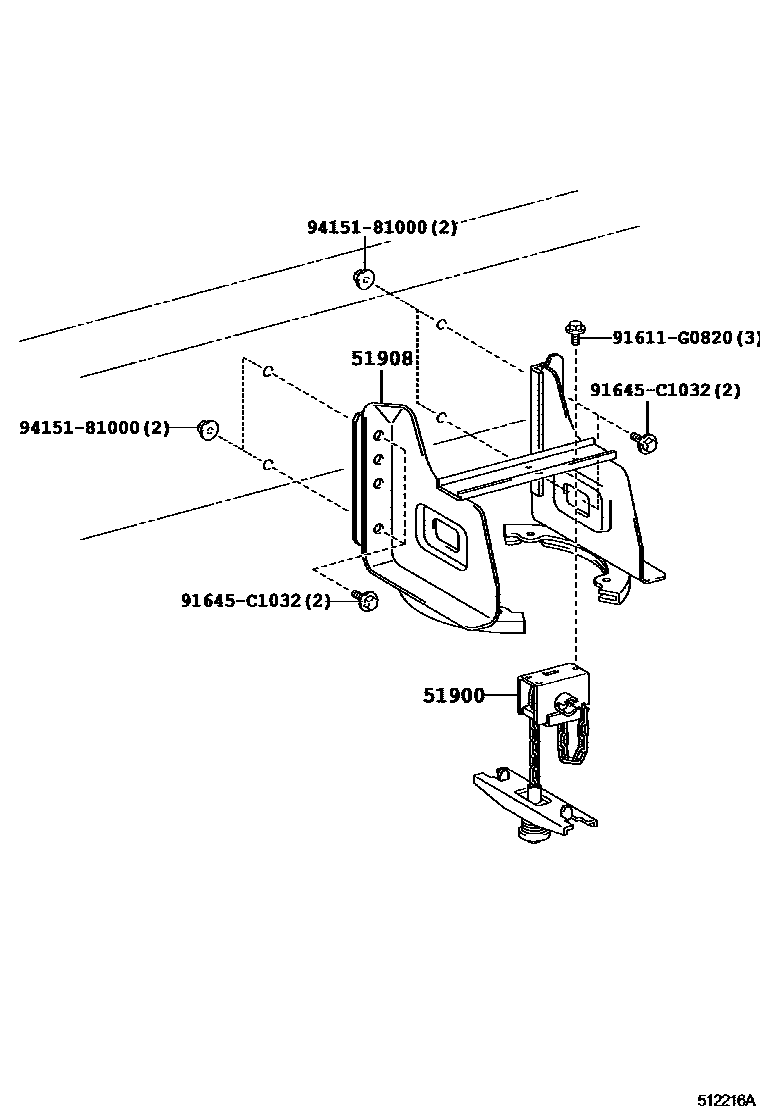 94151-81000(2)

91611-G0820(3)

51908

91645-C1032(2)

94151-81000(2)

91645-C1032(2)

51900

512216A