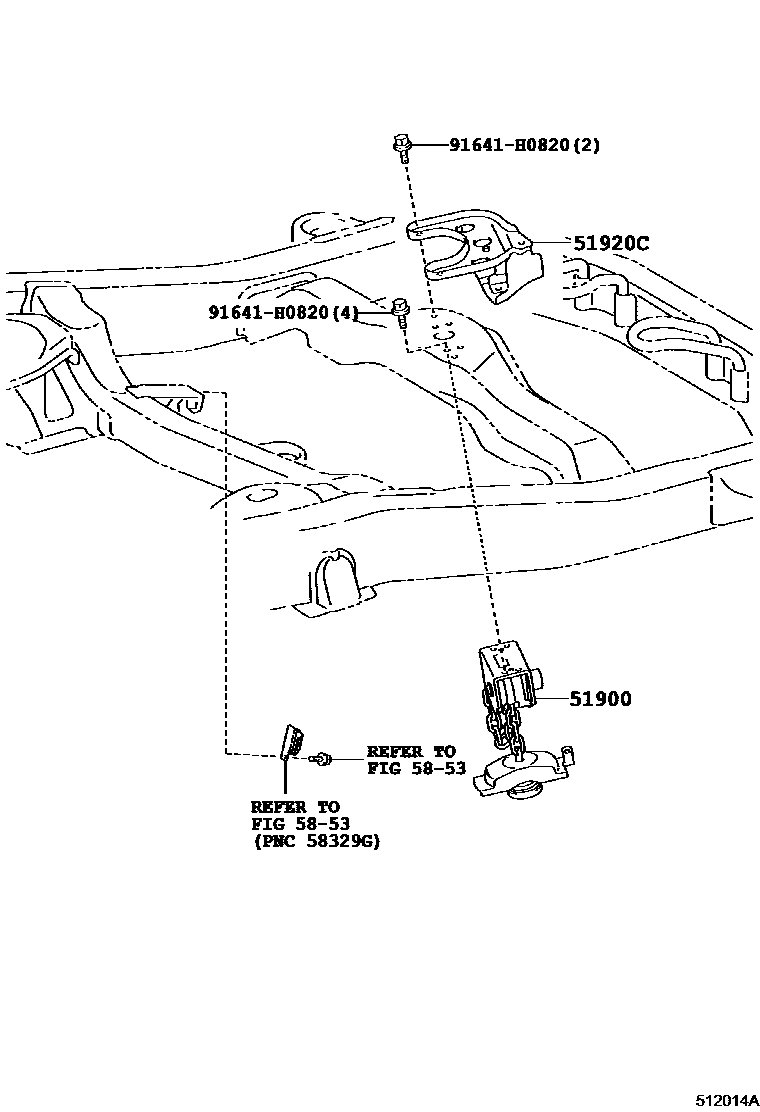 91641-H0820(2)

51920C

91641-H0820(4)

51900

REFER TO
FIG 58-53

REFER TO
FIG 58-53
(PNC 58329G)

512014A