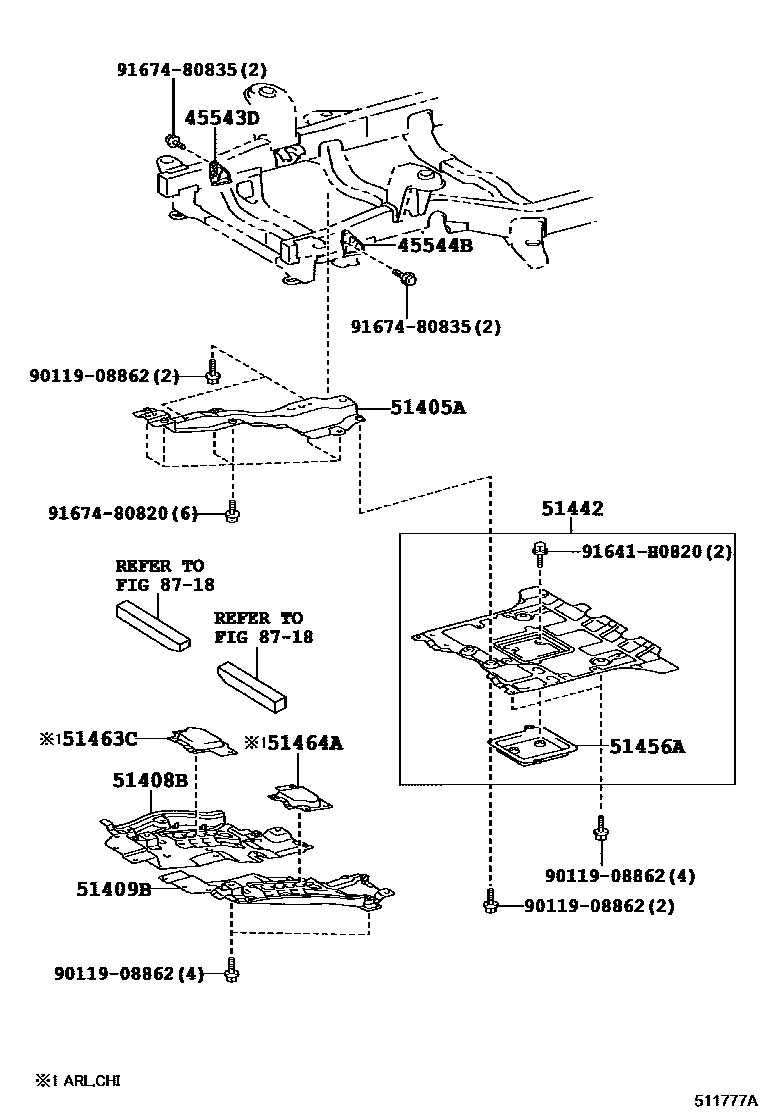 91674-80835(2)
45543D
45544B
91674-80835(2)
90119-08862(2)
51405A
91674-80820(6)
51442
91641-80820(2)
REFER TO
FIG 87-18
REFER TO
FIG 87-18
※1 51463C
※1 51464A
51408B
51456A
51409B
90119-08862(4)
90119-08862(2)
90119-08862(4)
※1 ARL,CHI
511777A