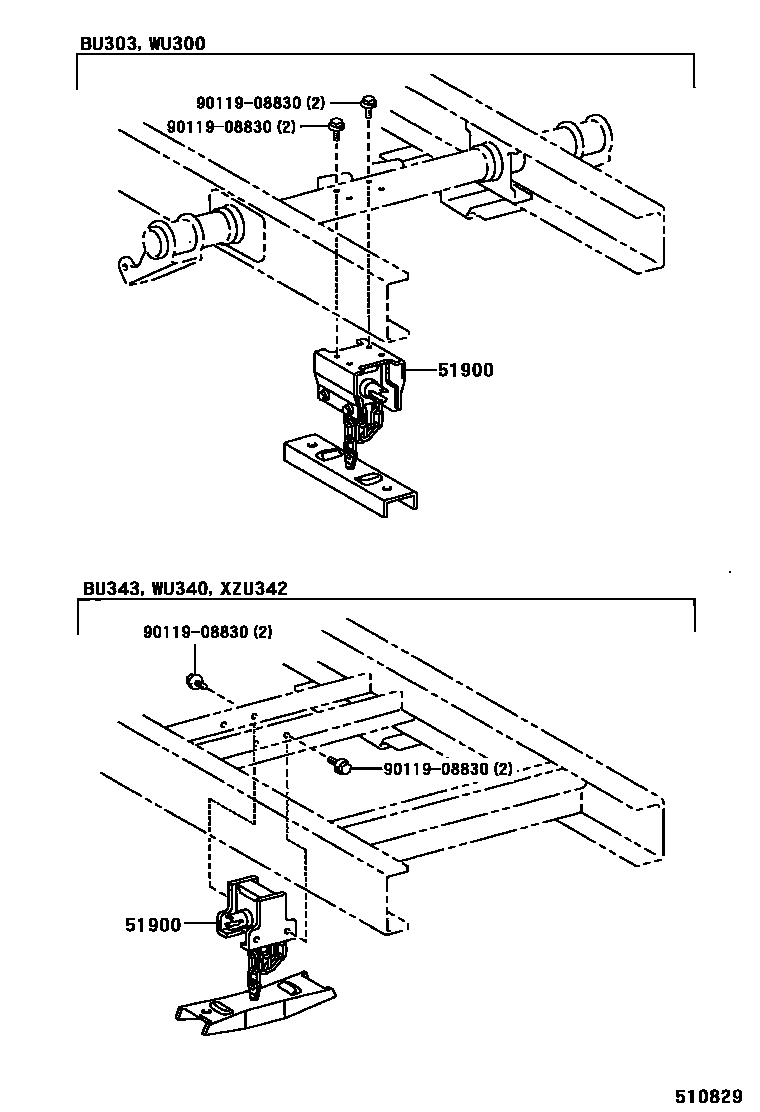 BU303, WU300

90119-08830 (2)
90119-08830 (2)
51900

BU343, WU340, XZU342

90119-08830 (2)
90119-08830 (2)
51900

510829