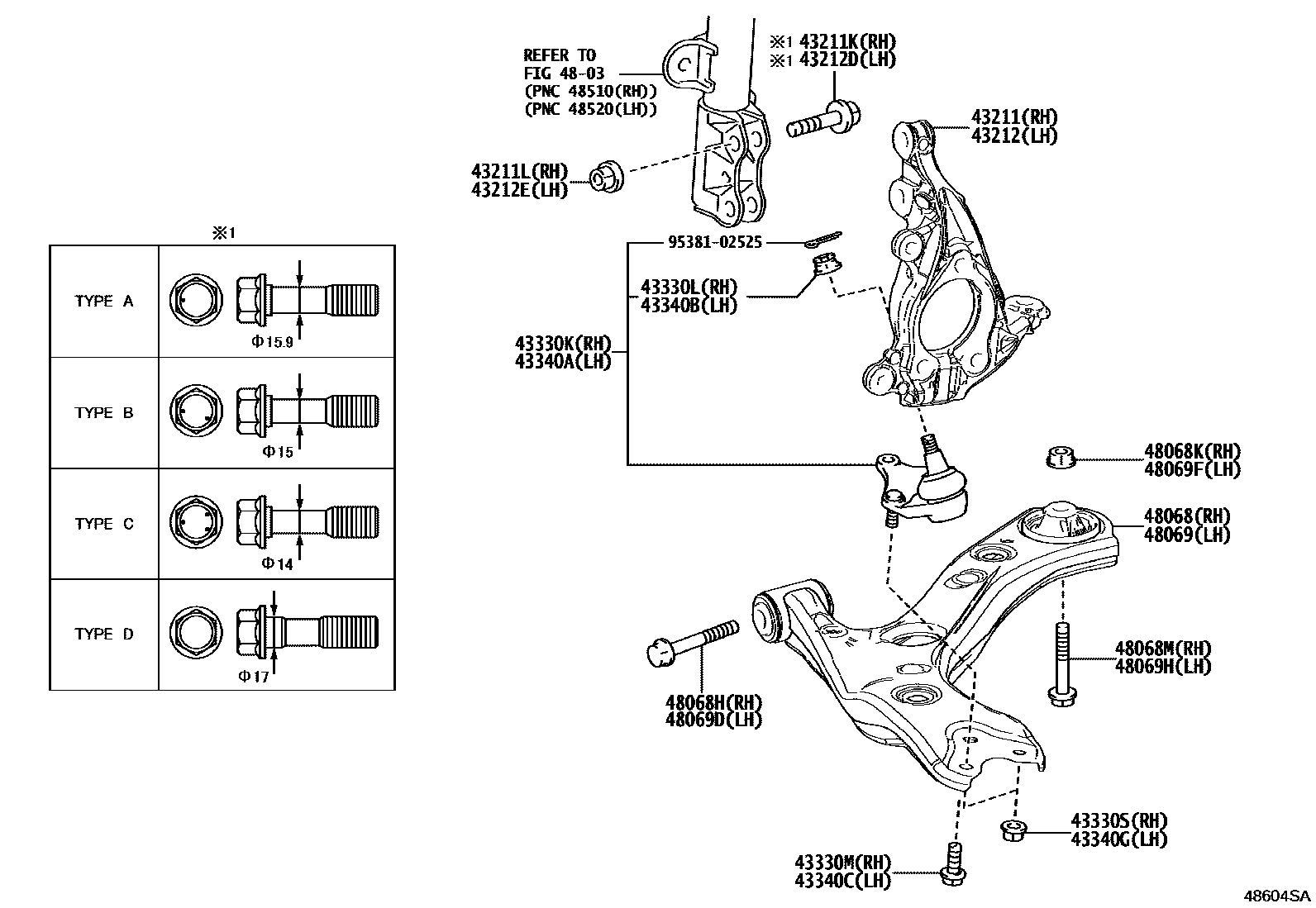 ※1

| TYPE A | Φ15.9 |
|---|---|
| TYPE B | Φ15 |
| TYPE C | Φ14 |
| TYPE D | Φ17 |

REFER TO FIG 48-03 (PNC 48510(RH)) (PNC 48520(LH))

※1 43211K(RH)
※1 43212D(LH)

43211(RH)
43212(LH)

43211L(RH)
43212E(LH)

95381-02525

43330L(RH)
43340B(LH)

43330K(RH)
43340A(LH)

48068K(RH)
48069F(LH)

48068(RH)
48069(LH)

48068M(RH)
48069H(LH)

48068H(RH)
48069D(LH)

43330S(RH)
43340G(LH)

43330M(RH)
43340C(LH)

48604SA