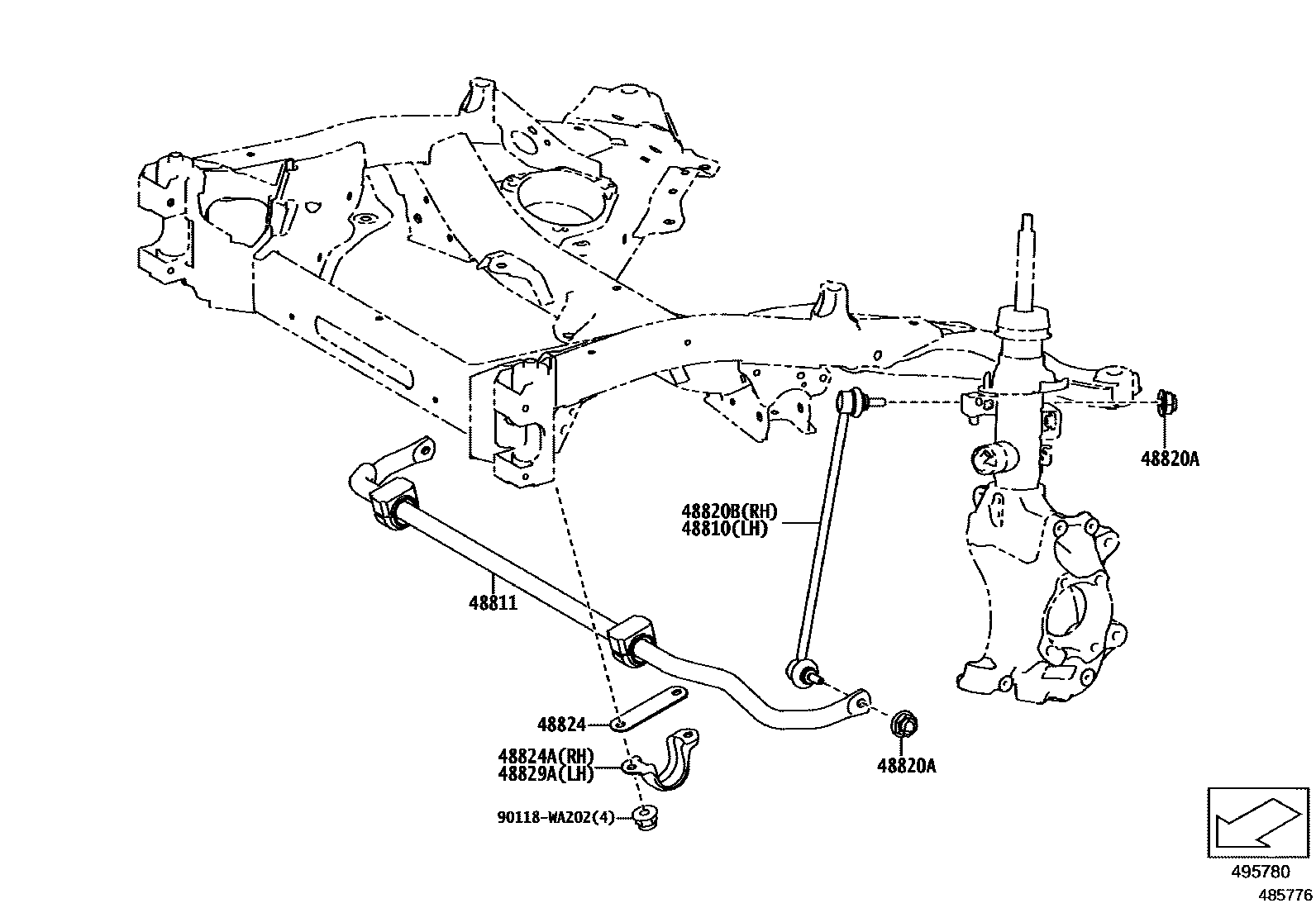 48820A

48820B(RH)
48810(LH)

48811

48824

48824A(RH)
48829A(LH)

90118-WA202(4)

48820A

495780
485776