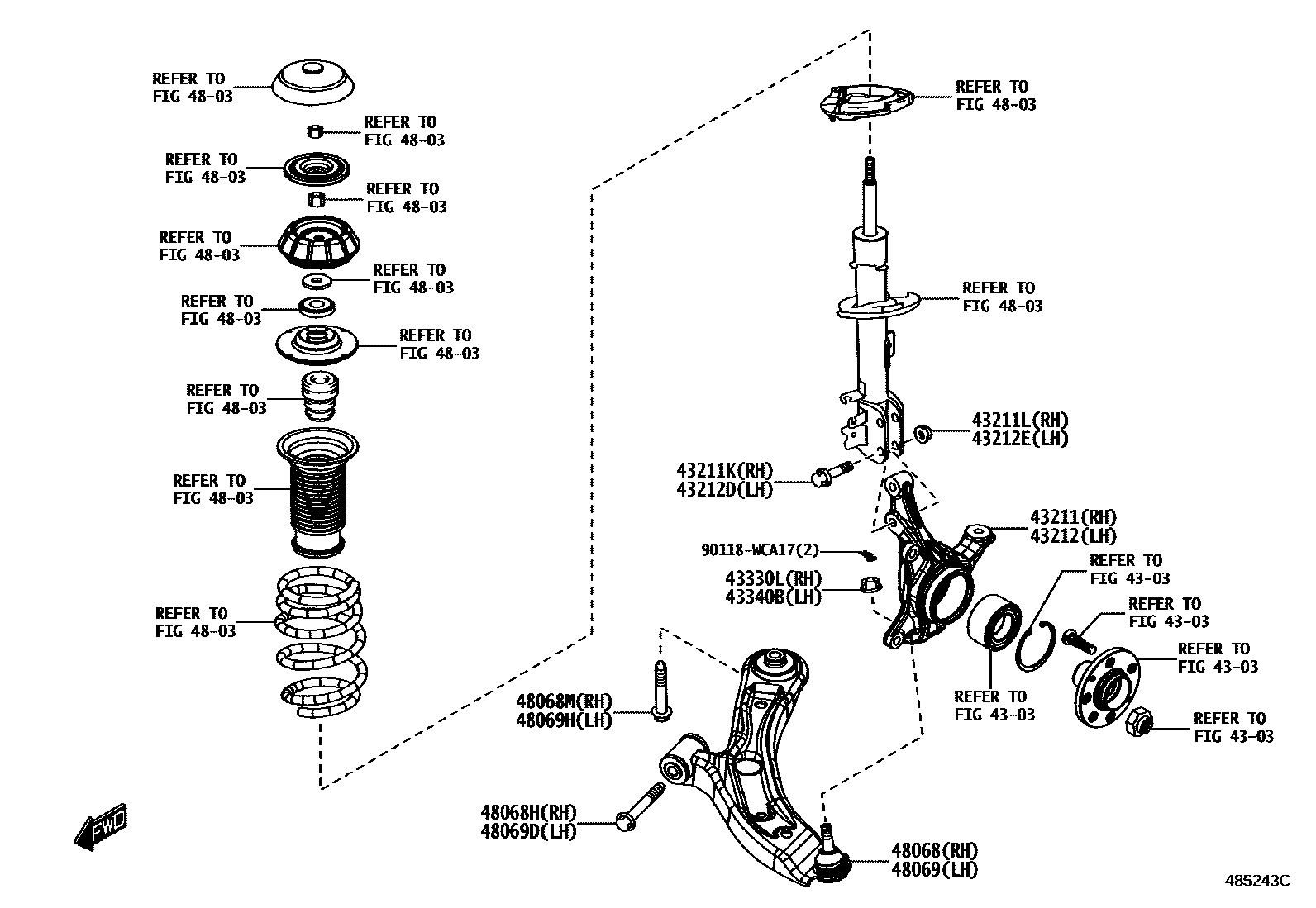 REFER TO
FIG 48-03

REFER TO
FIG 48-03

REFER TO
FIG 48-03

REFER TO
FIG 48-03

REFER TO
FIG 48-03

REFER TO
FIG 48-03

REFER TO
FIG 48-03

REFER TO
FIG 48-03

REFER TO
FIG 48-03

REFER TO
FIG 48-03

REFER TO
FIG 48-03

REFER TO
FIG 48-03

REFER TO
FIG 48-03

43211L(RH)
43212E(LH)

43211K(RH)
43212D(LH)

43211(RH)
43212(LH)

90118-WCA17(2)

43330L(RH)
43340B(LH)

REFER TO
FIG 43-03

REFER TO
FIG 43-03

REFER TO
FIG 43-03

REFER TO
FIG 43-03

REFER TO
FIG 43-03

48068M(RH)
48069H(LH)

48068H(RH)
48069D(LH)

48068(RH)
48069(LH)

FWD

485243C