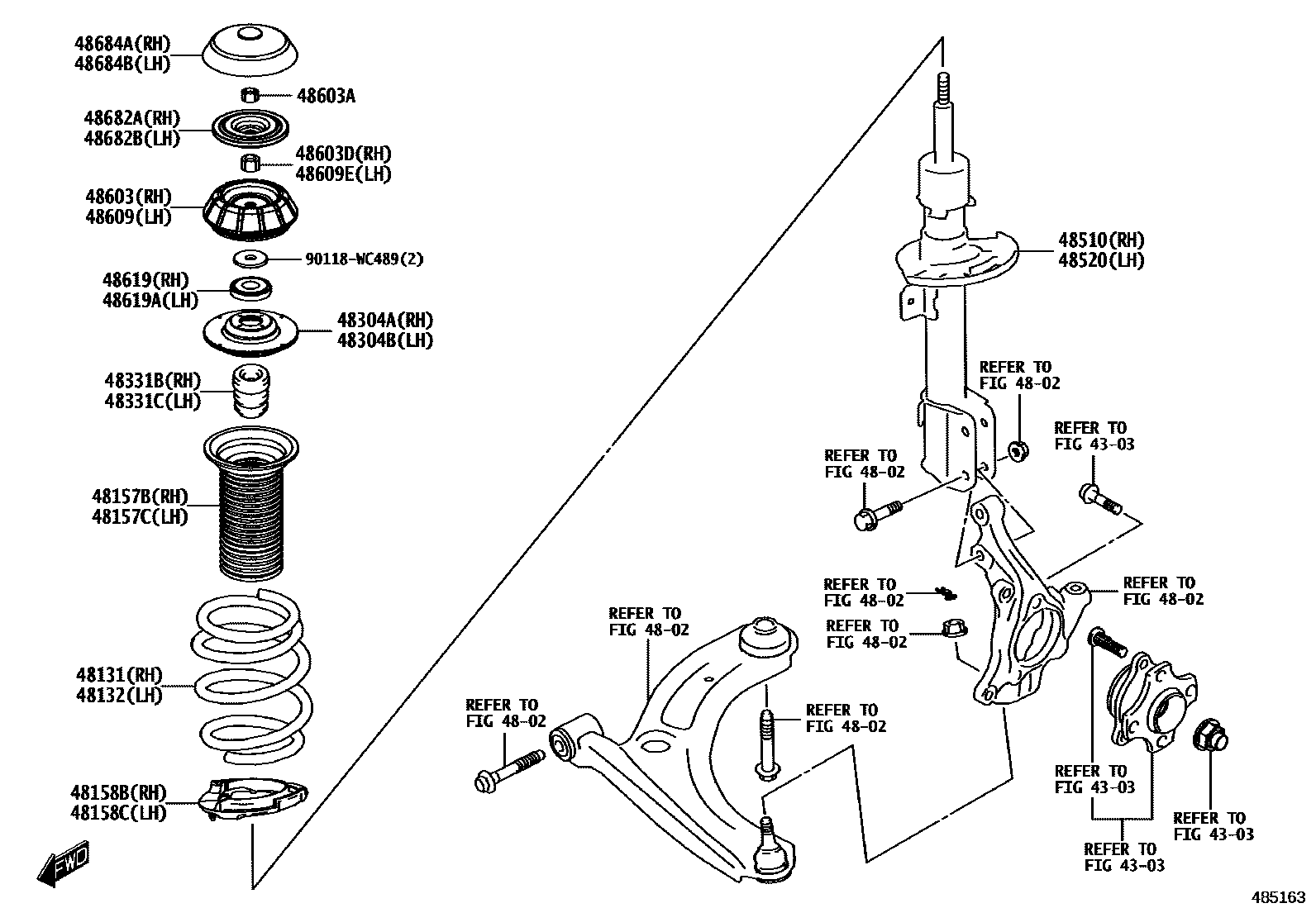 48684A(RH)
48684B(LH)

48603A

48682A(RH)
48682B(LH)

48603D(RH)
48609E(LH)

48603(RH)
48609(LH)

90118-WC489(2)

48619(RH)
48619A(LH)

48304A(RH)
48304B(LH)

48331B(RH)
48331C(LH)

48157B(RH)
48157C(LH)

48131(RH)
48132(LH)

48158B(RH)
48158C(LH)

FWD

48510(RH)
48520(LH)

REFER TO
FIG 48-02

REFER TO
FIG 43-03

REFER TO
FIG 48-02

REFER TO
FIG 48-02

REFER TO
FIG 48-02

REFER TO
FIG 48-02

REFER TO
FIG 48-02

REFER TO
FIG 48-02

REFER TO
FIG 48-02

REFER TO
FIG 43-03

REFER TO
FIG 43-03

REFER TO
FIG 43-03

485163