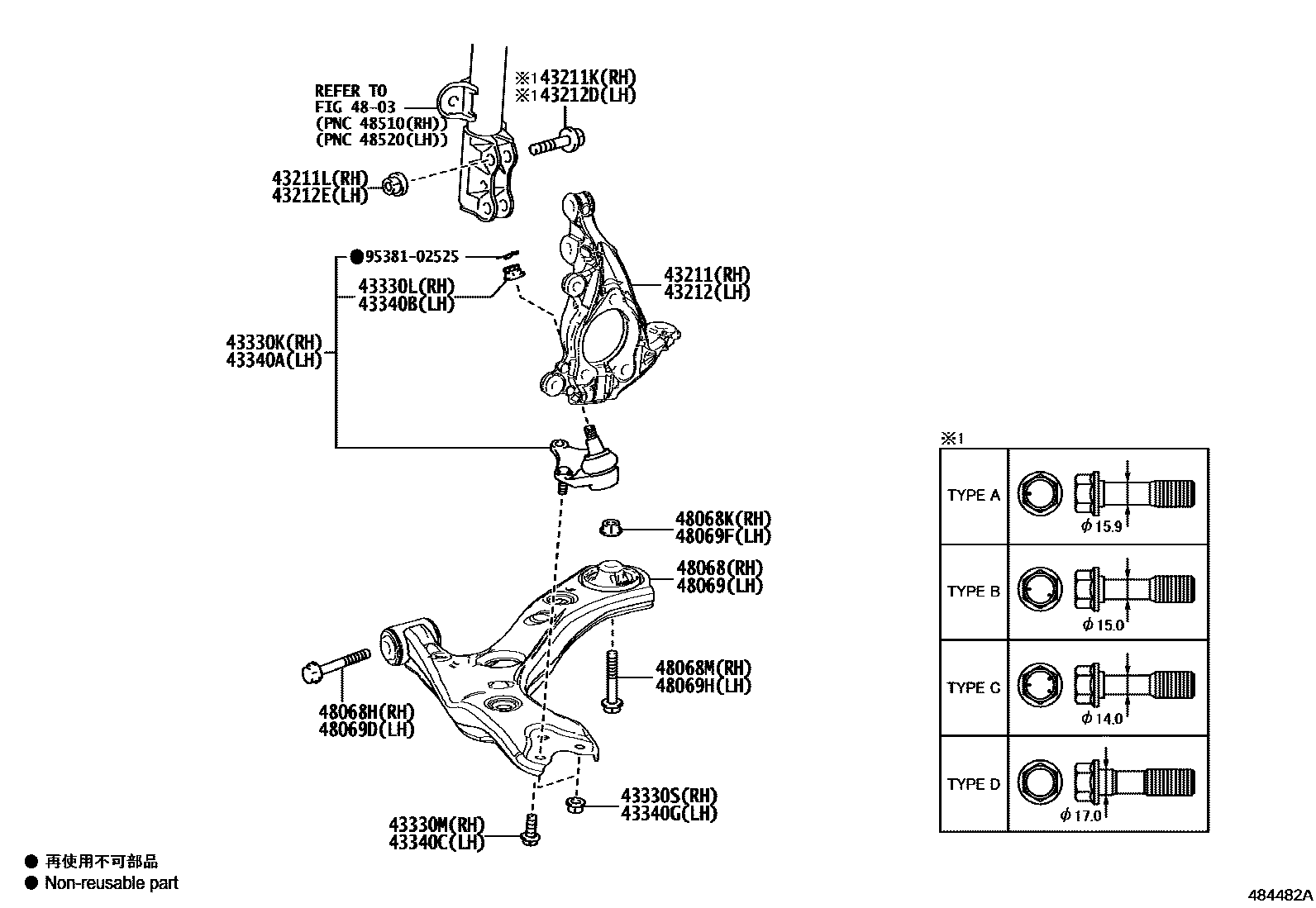 REFER TO
FIG 48-03
(PNC 48510(RH))
(PNC 48520(LH))

※1 43211K(RH)
※1 43212D(LH)

43211L(RH)
43212E(LH)

● 95381-02525

43330L(RH)
43340B(LH)

43211(RH)
43212(LH)

43330K(RH)
43340A(LH)

48068K(RH)
48069F(LH)

48068(RH)
48069(LH)

48068M(RH)
48069H(LH)

48068H(RH)
48069D(LH)

43330S(RH)
43340G(LH)

43330M(RH)
43340C(LH)

※1

| TYPE A | $\phi$ 15.9 |
|---|---|
| TYPE B | $\phi$ 15.0 |
| TYPE C | $\phi$ 14.0 |
| TYPE D | $\phi$ 17.0 |

● 再使用不可部品
● Non-reusable part

484482A