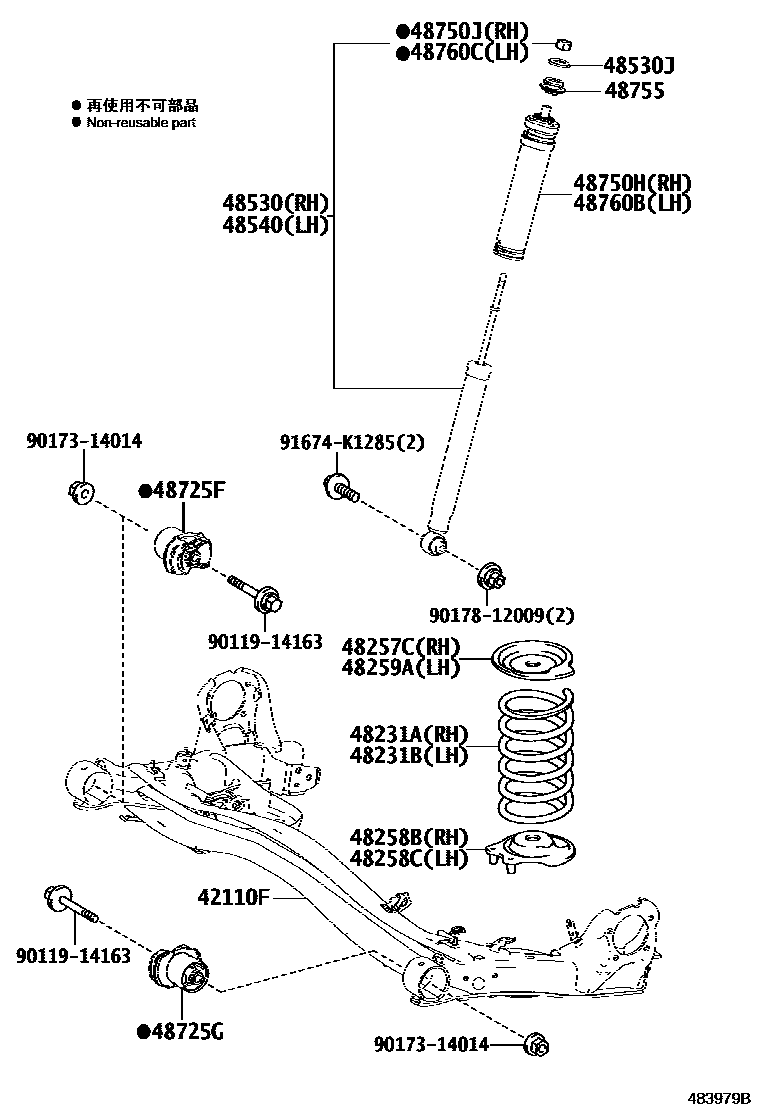 ● 再使用不可部品
● Non-reusable part

●48750J(RH)
●48760C(LH)
48530J
48755
48530(RH)
48540(LH)
48750H(RH)
48760B(LH)
90173-14014
91674-K1285(2)
●48725F
90119-14163
90178-12009(2)
48257C(RH)
48259A(LH)
48231A(RH)
48231B(LH)
48258B(RH)
48258C(LH)
42110F
90119-14163
●48725G
90173-14014
483979B