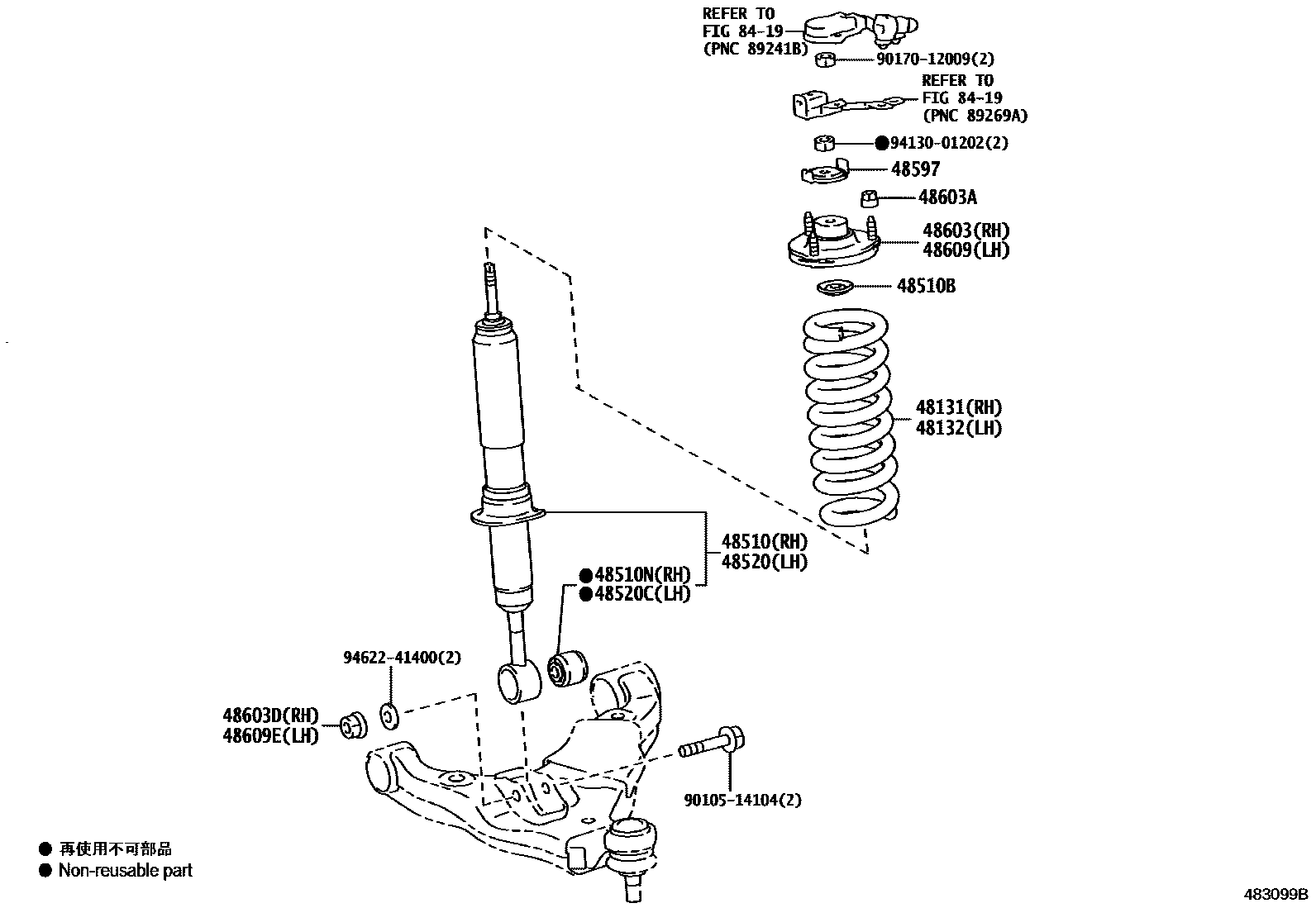 REFER TO
FIG 84-19
(PNC 89241B)

90170-12009(2)

REFER TO
FIG 84-19
(PNC 89269A)

● 94130-01202(2)

48597

48603A

48603(RH)
48609(LH)

48510B

48131(RH)
48132(LH)

48510(RH)
48520(LH)

● 48510N(RH)
● 48520C(LH)

94622-41400(2)

48603D(RH)
48609E(LH)

90105-14104(2)

● 再使用不可部品
● Non-reusable part

483099B