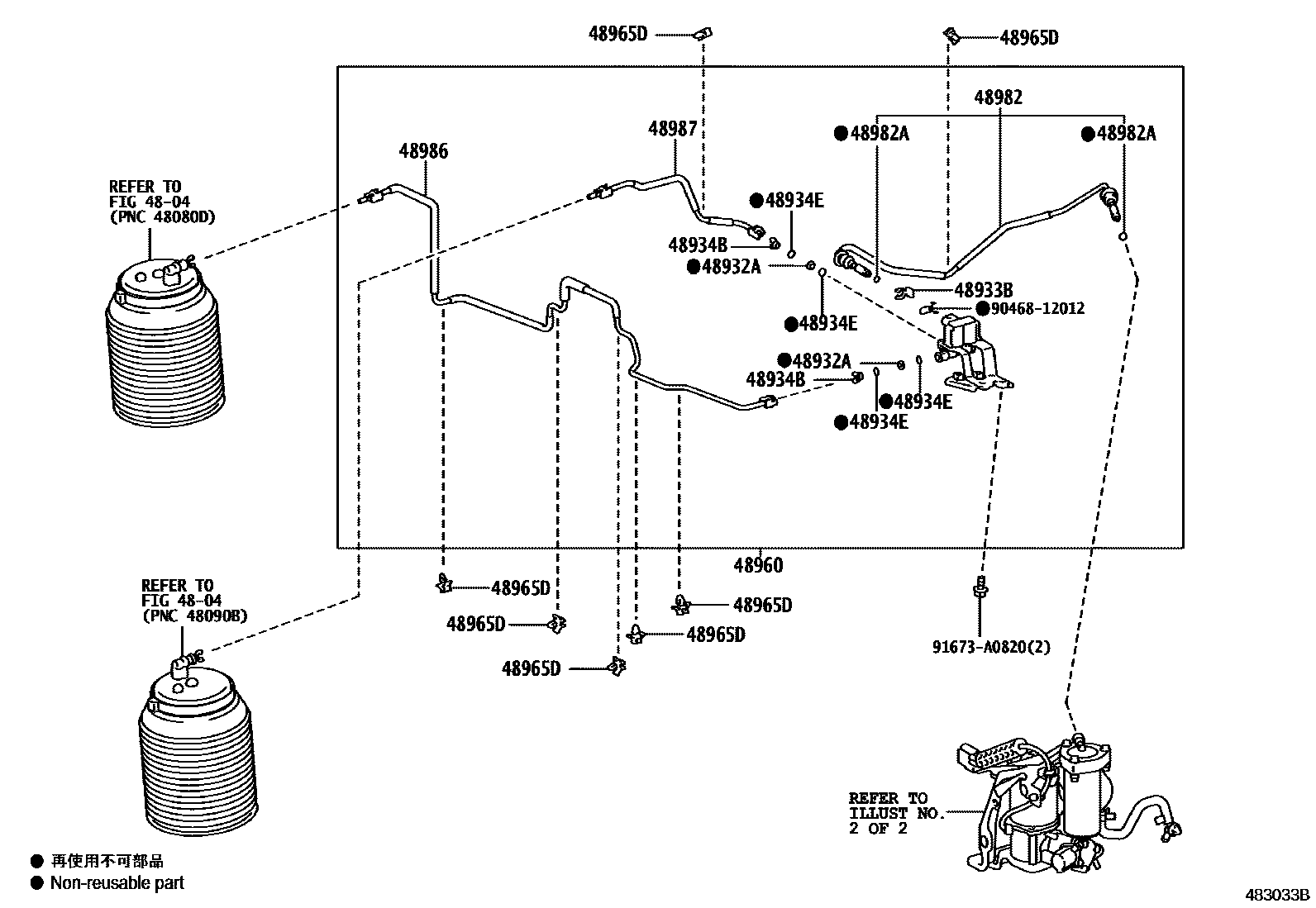 48965D
48965D
48982
●48982A
●48982A
48987
48986
REFER TO
FIG 48-04
(PNC 48080D)
●48934E
48934B
●48932A
48933B
●90468-12012
●48934E
●48932A
48934B
●48934E
●48934E
48960
REFER TO
FIG 48-04
(PNC 48090B)
48965D
48965D
48965D
48965D
48965D
91673-A0820(2)
REFER TO
ILLUST NO.
2 OF 2
● 再使用不可部品
● Non-reusable part
483033B