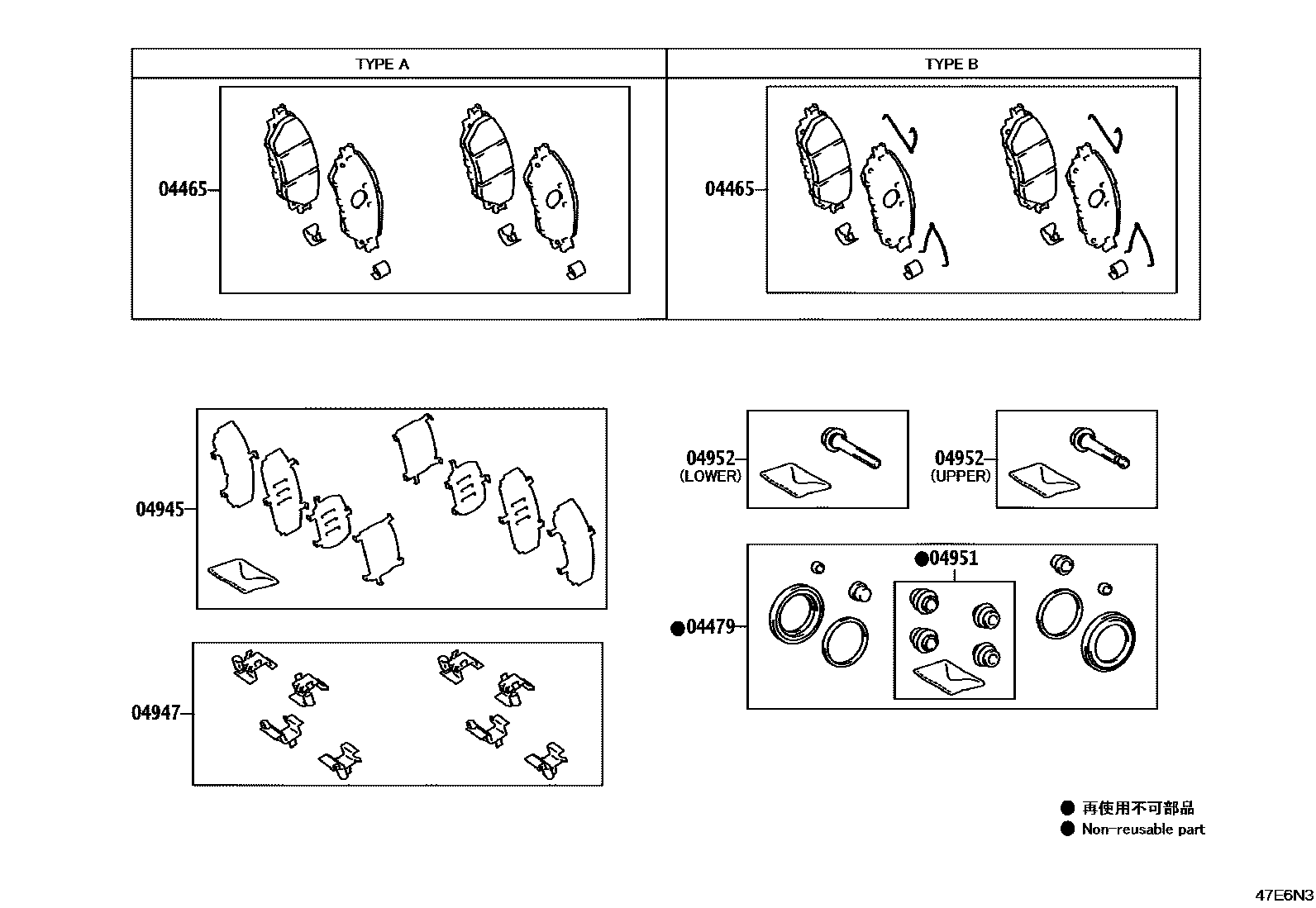 TYPE A

TYPE B

04465

04465

04945

04952
(LOWER)

04952
(UPPER)

●04951

●04479

04947

● 再使用不可部品
● Non-reusable part

47E6N3