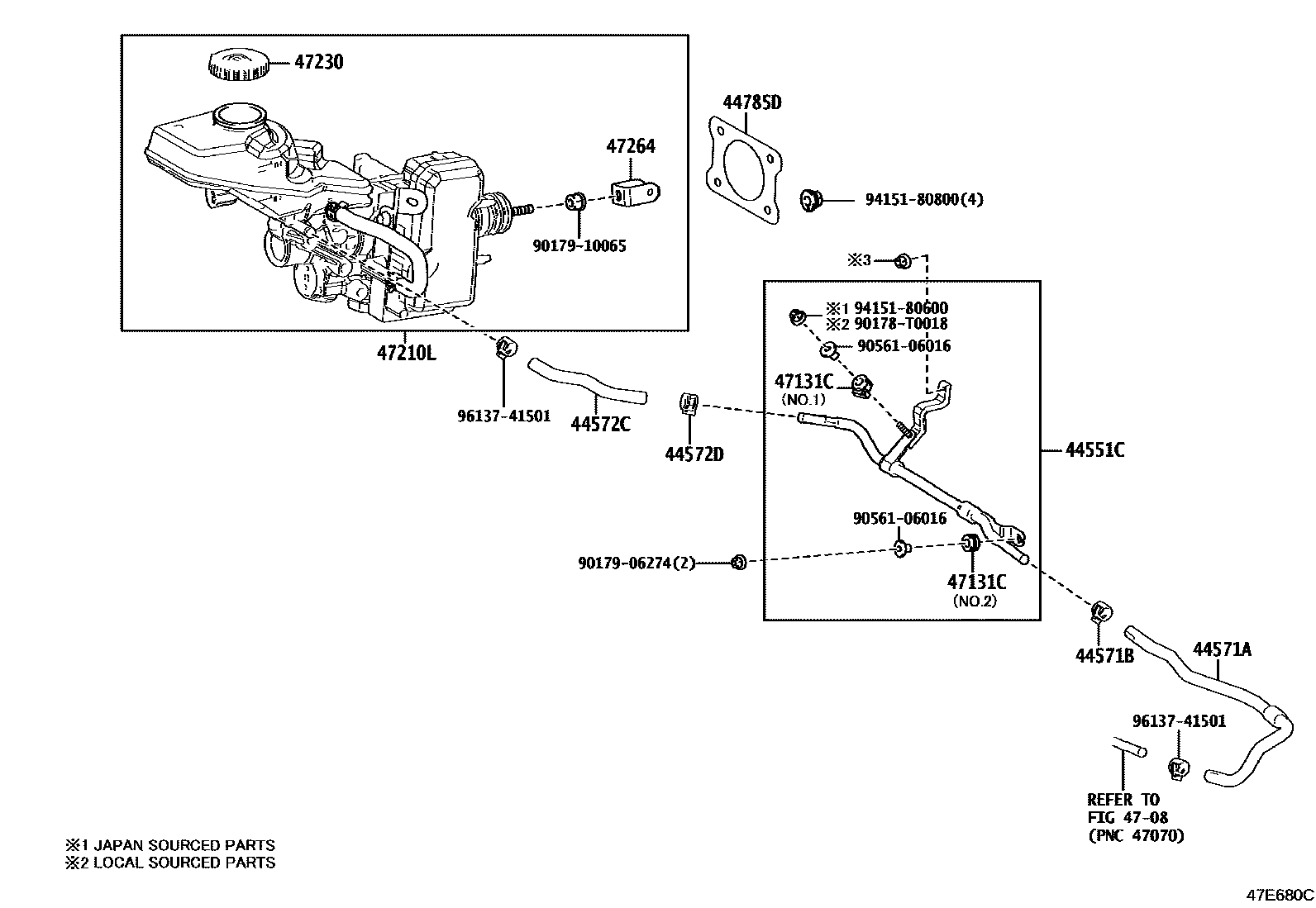 47230

47264

90179-10065

47210L

44785D

94151-80800(4)

※3

※1 94151-80600
※2 90178-T0018

90561-06016

47131C
(NO.1)

96137-41501

44572C

44572D

44551C

90561-06016

90179-06274(2)

47131C
(NO.2)

44571B

44571A

96137-41501

REFER TO
FIG 47-08
(PNC 47070)

※1 JAPAN SOURCED PARTS
※2 LOCAL SOURCED PARTS

47E680C