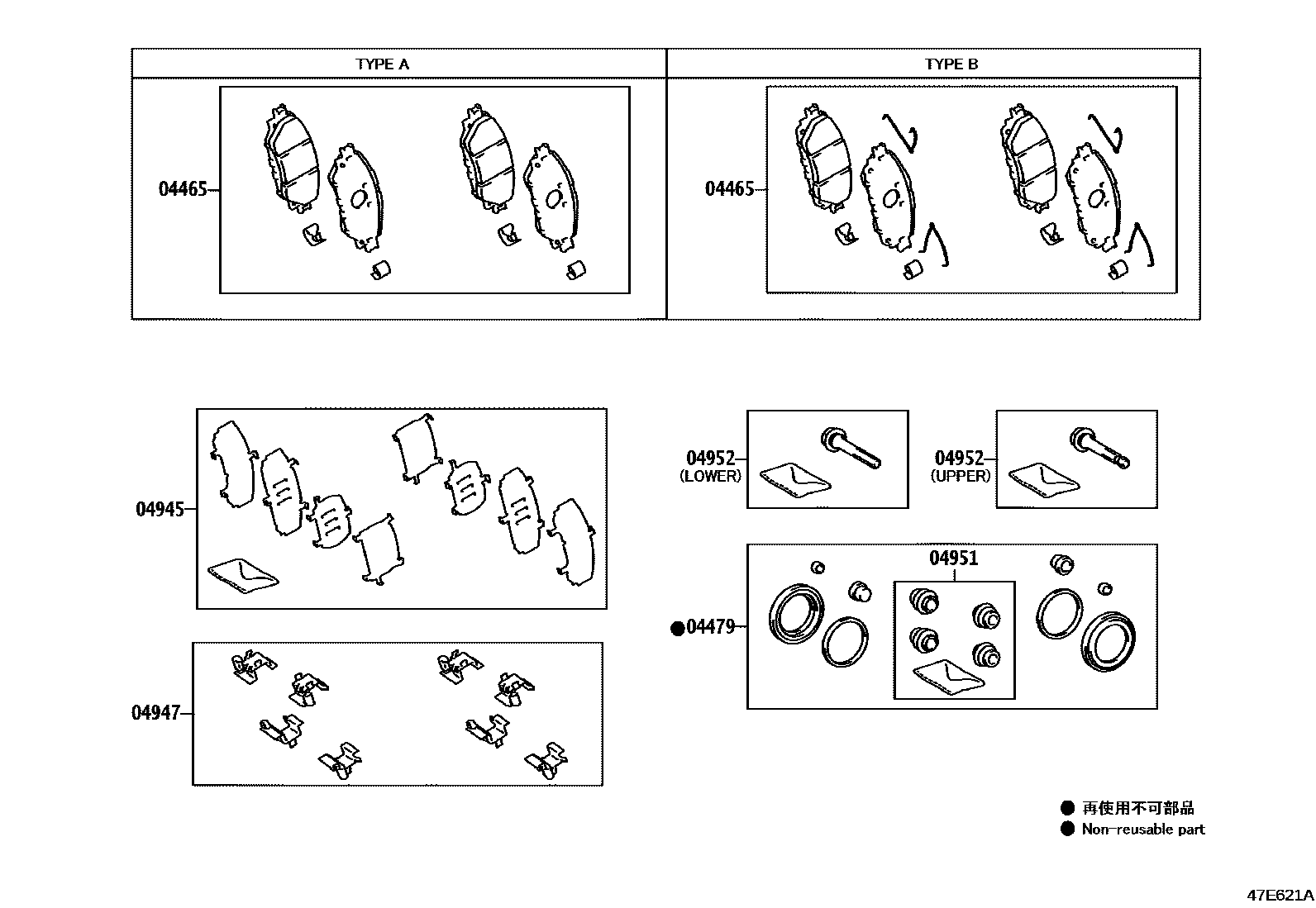 TYPE A

TYPE B

04465

04465

04945

04952
(LOWER)

04952
(UPPER)

04951

●04479

04947

● 再使用不可部品
● Non-reusable part

47E621A