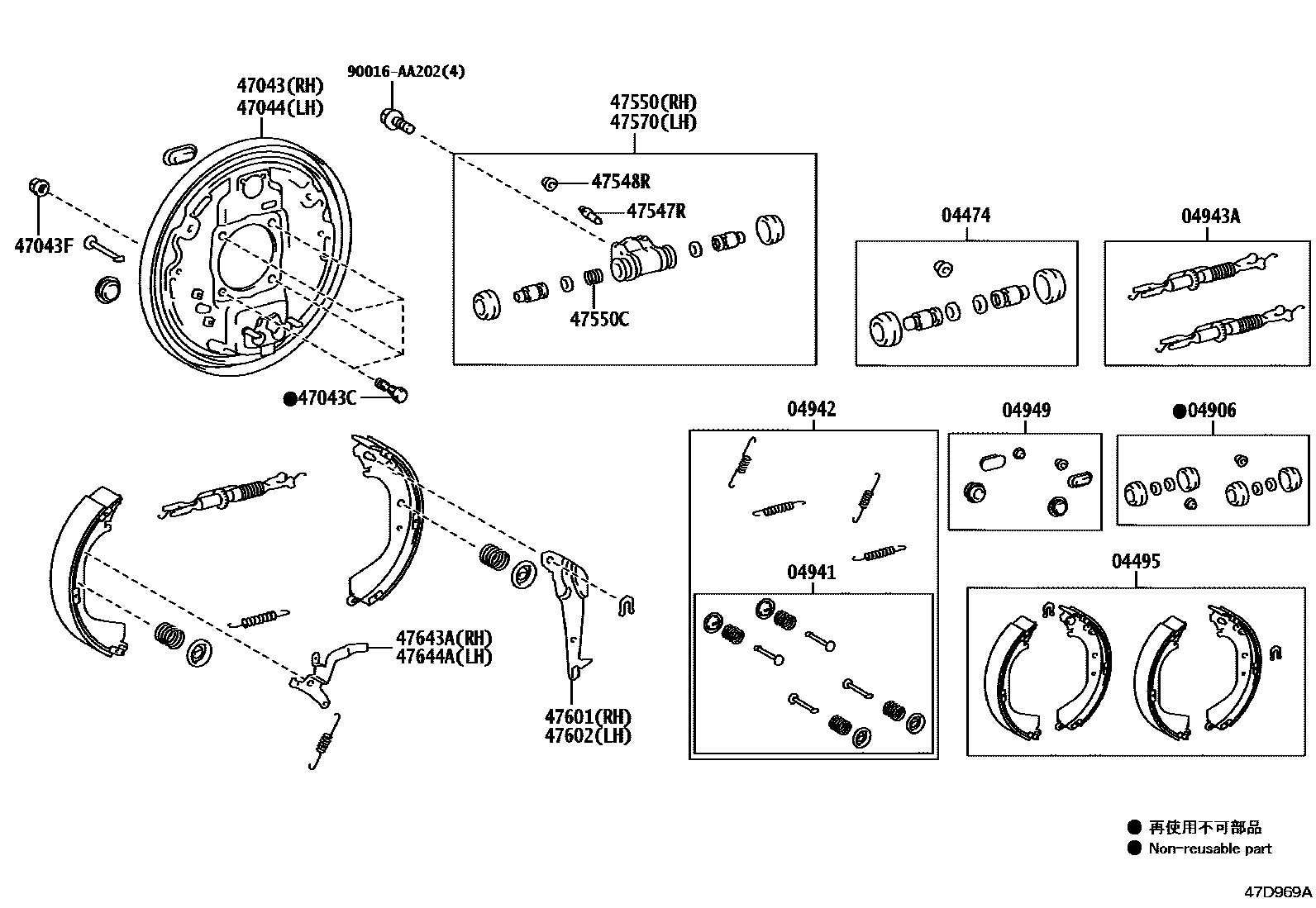 47043(RH)
47044(LH)

90016-AA202(4)

47550(RH)
47570(LH)

47548R

47547R

47550C

47043F

●47043C

04474

04943A

04942

04949

●04906

04941

04495

47643A(RH)
47644A(LH)

47601(RH)
47602(LH)

● 再使用不可部品
● Non-reusable part

47D969A