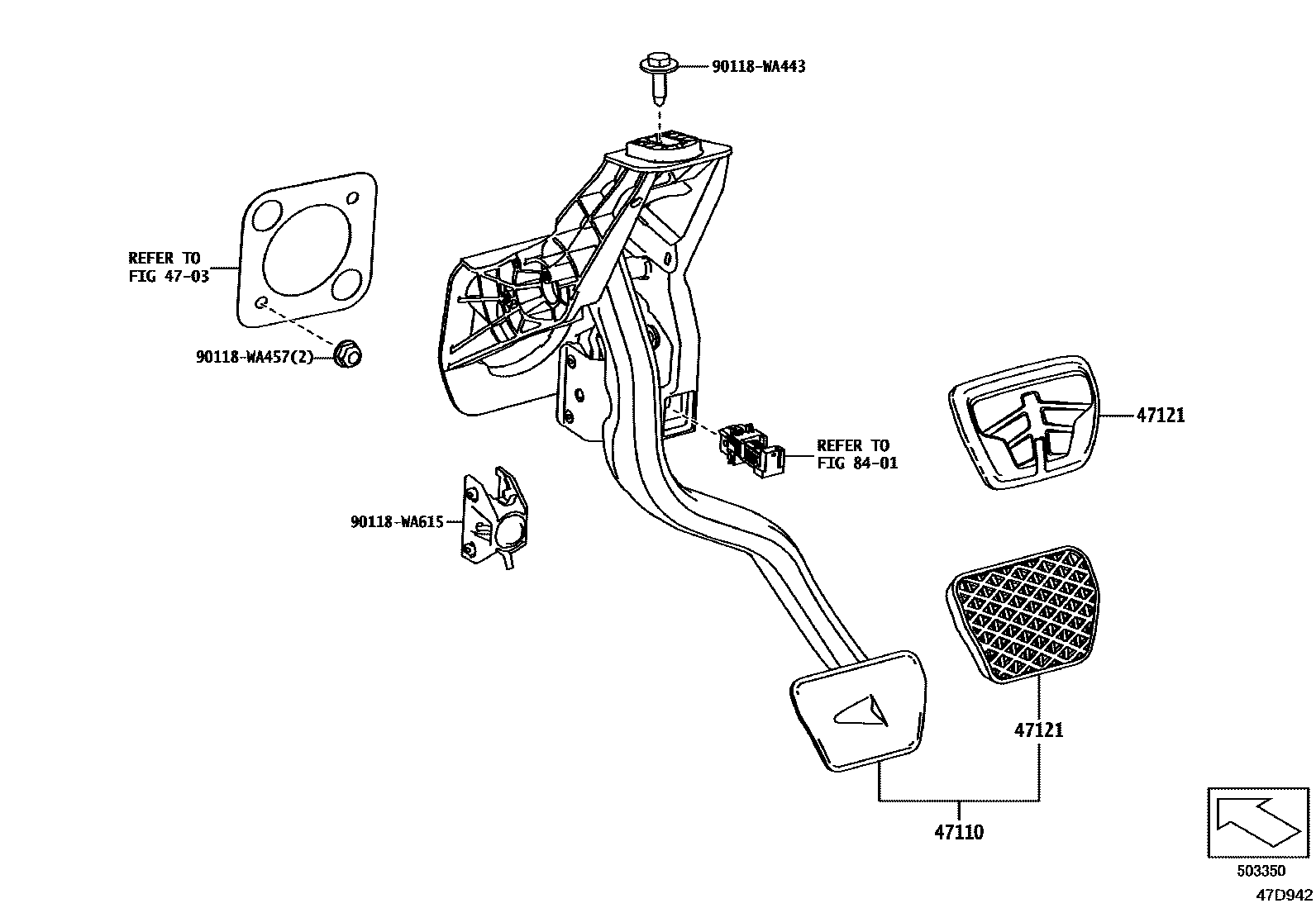 90118-WA443

REFER TO
FIG 47-03

90118-WA457(2)

47121

REFER TO
FIG 84-01

90118-WA615

47121

47110

503350

47D942