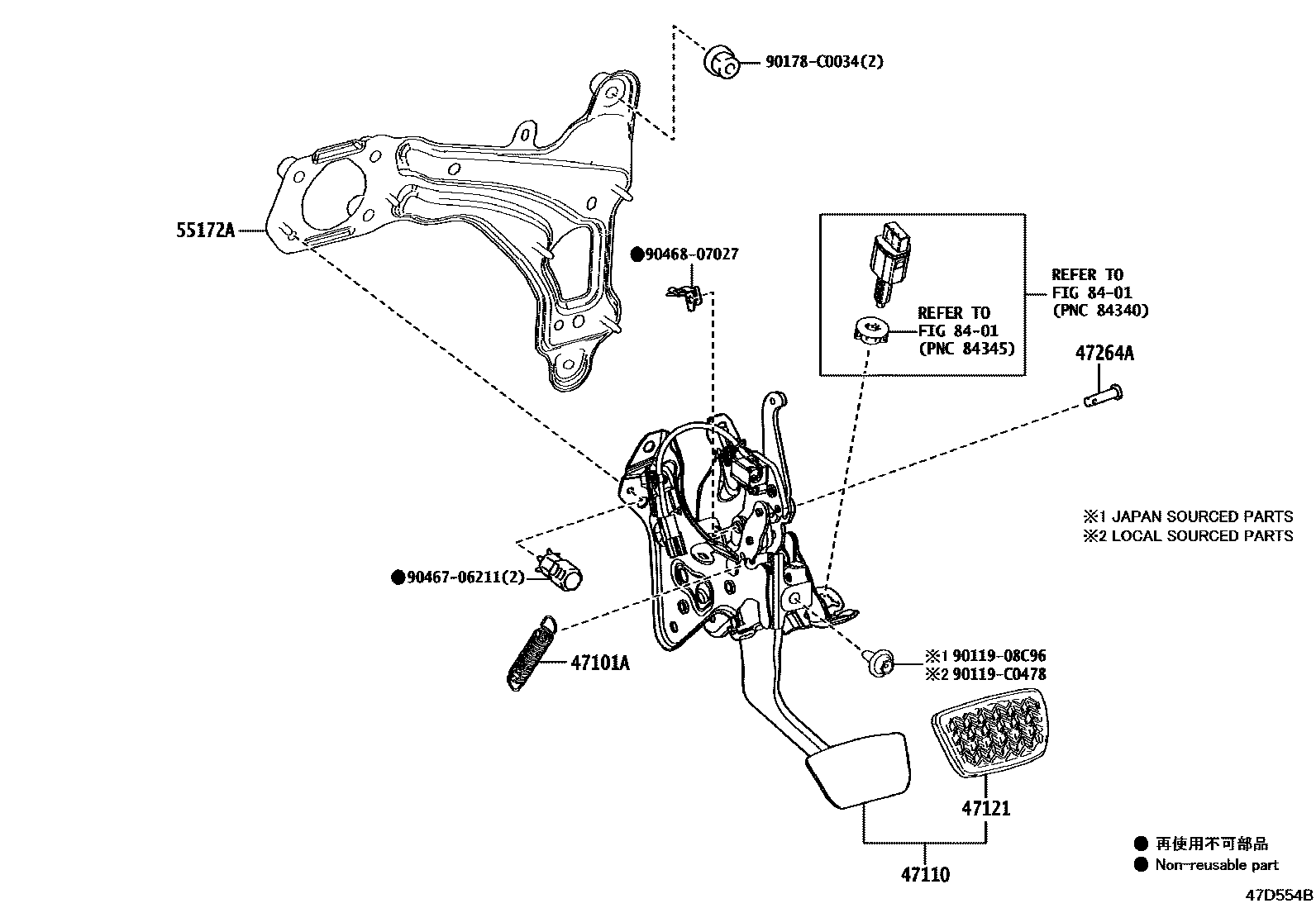 90178-C0034(2)

55172A

●90468-07027

REFER TO
FIG 84-01
(PNC 84340)

REFER TO
FIG 84-01
(PNC 84345)

47264A

※1 JAPAN SOURCED PARTS
※2 LOCAL SOURCED PARTS

●90467-06211(2)

47101A

※1 90119-08C96
※2 90119-C0478

47121

47110

● 再使用不可部品
● Non-reusable part

47D554B