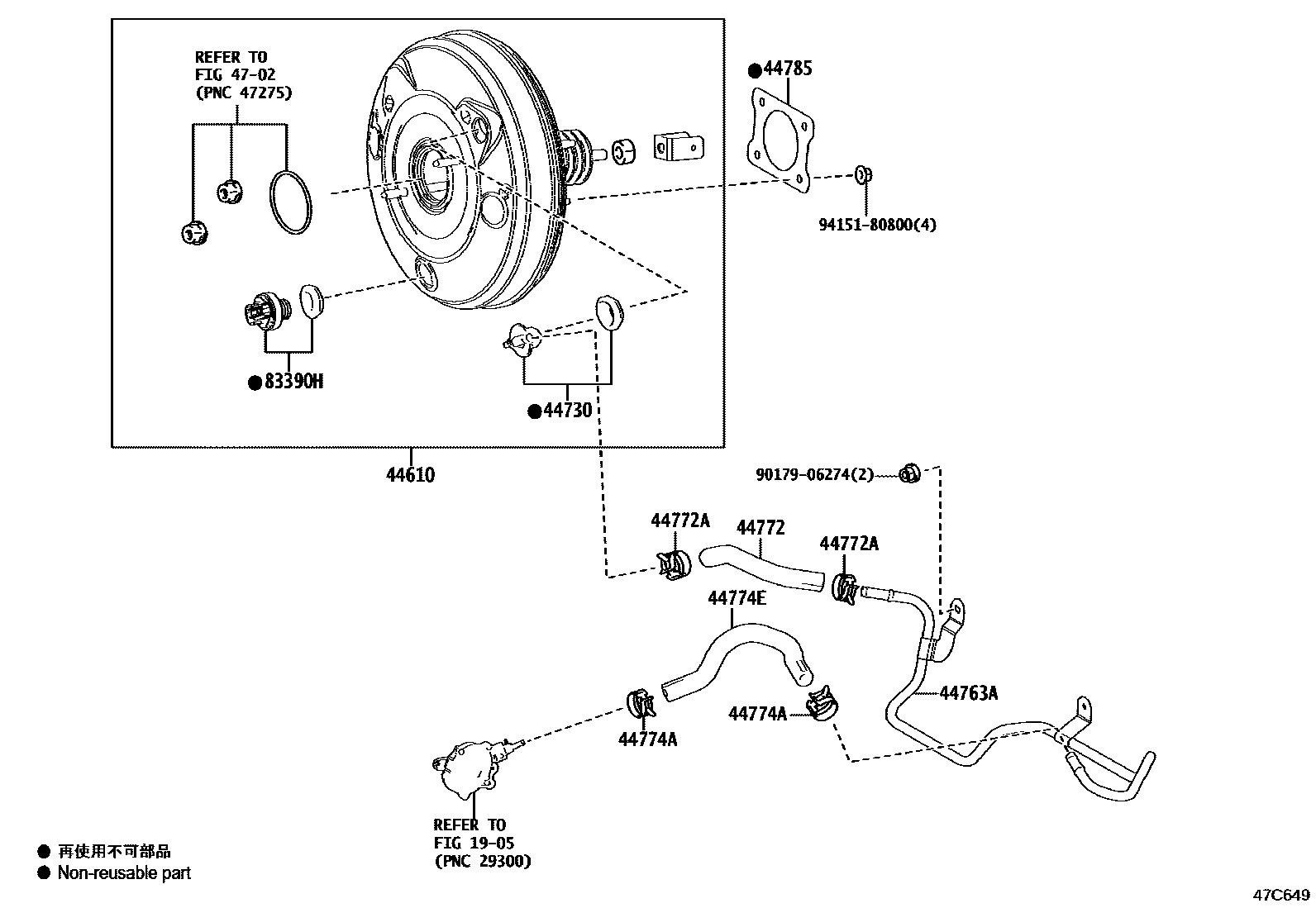 REFER TO
FIG 47-02
(PNC 47275)

●44785

94151-80800(4)

●83390H

●44730

44610

90179-06274(2)

44772A
44772
44772A

44774E

44763A

44774A

44774A

REFER TO
FIG 19-05
(PNC 29300)

● 再使用不可部品
● Non-reusable part

47C649