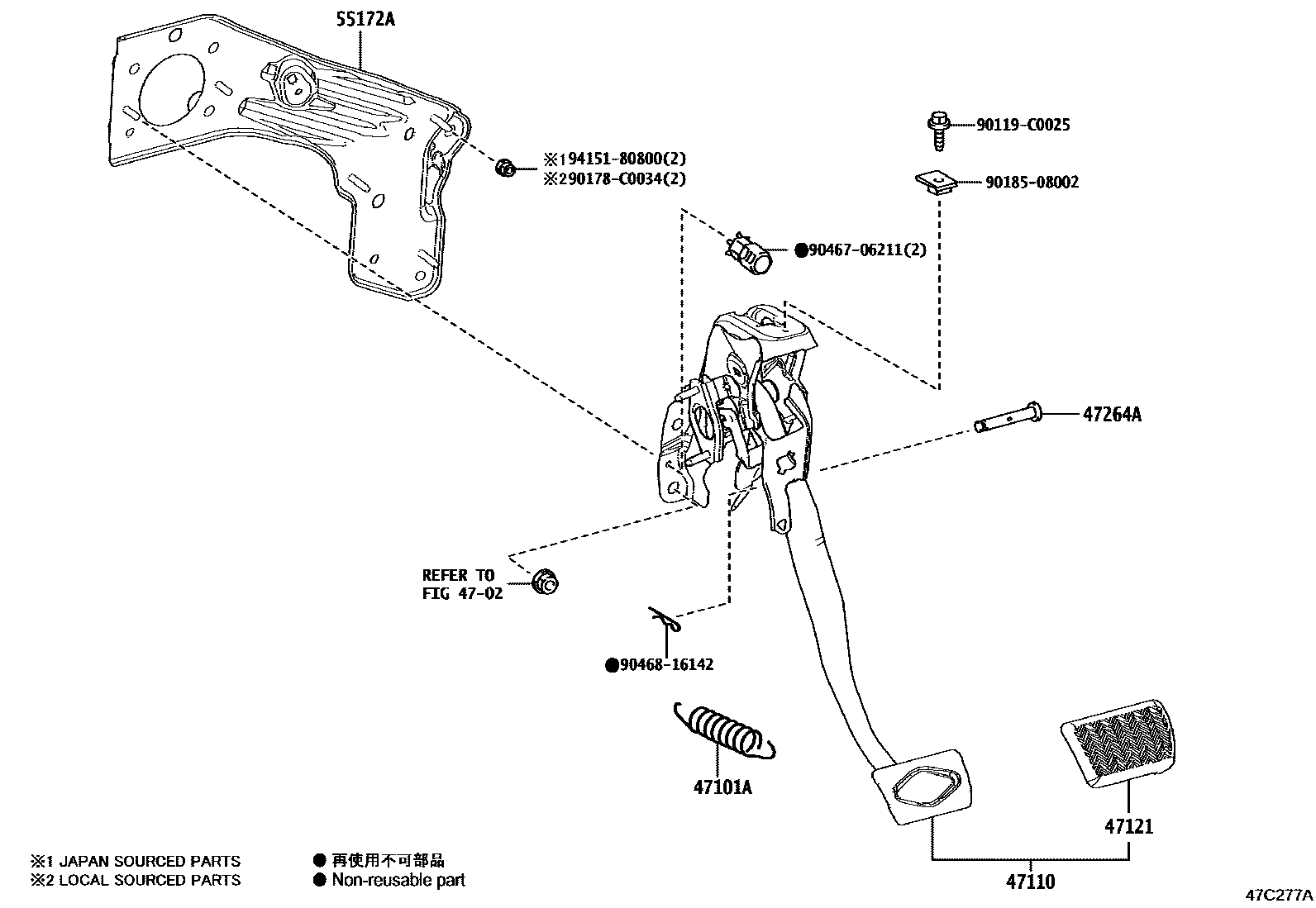 55172A

※194151-80800(2)
※290178-C0034(2)

90119-C0025

90185-08002

●90467-06211(2)

47264A

REFER TO
FIG 47-02

●90468-16142

47101A

47121

47110

※1 JAPAN SOURCED PARTS
※2 LOCAL SOURCED PARTS

● 再使用不可部品
● Non-reusable part

47C277A