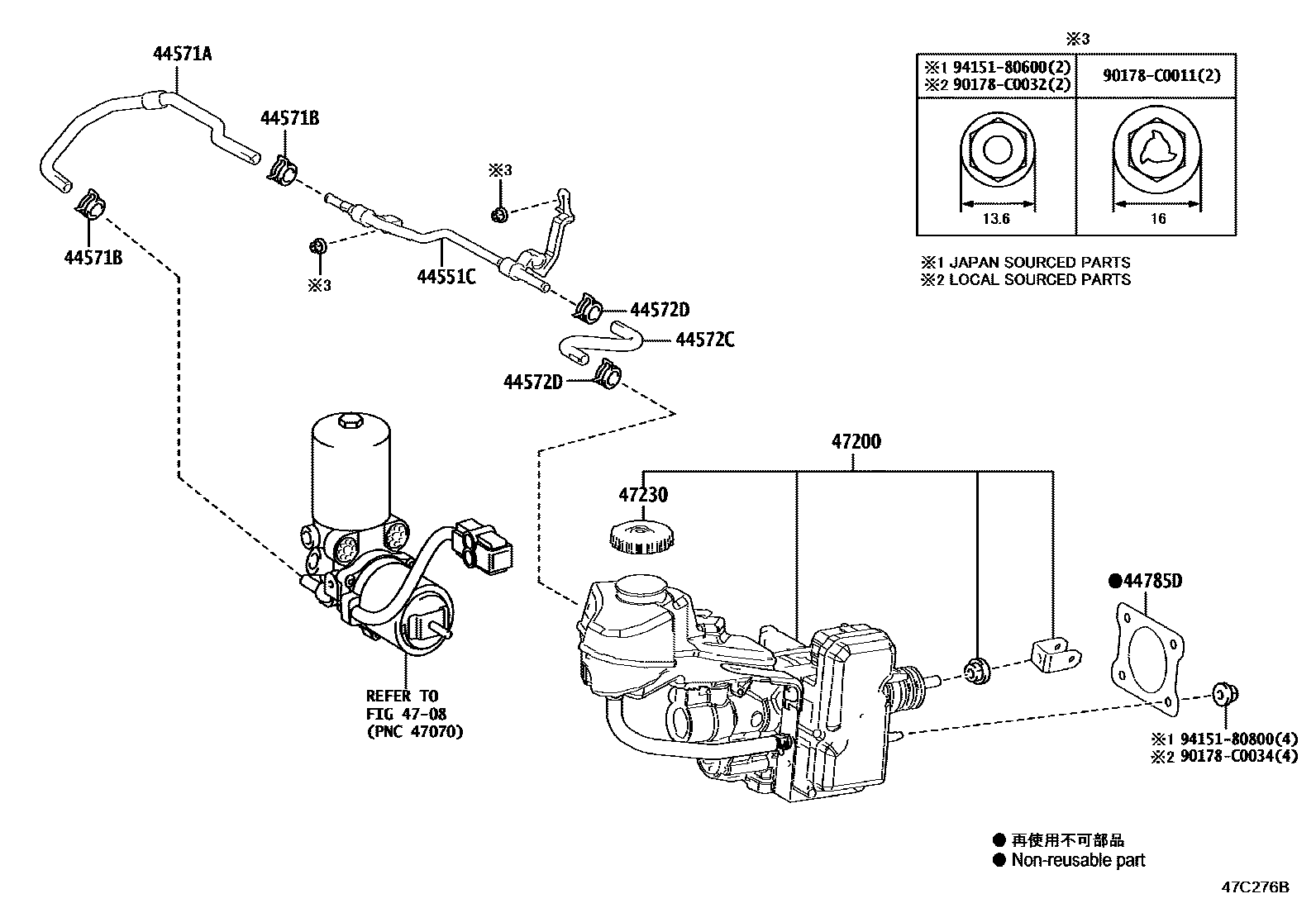 44571A

44571B

44571B

※3

※3

44551C

44572D

44572C

44572D

※3

| ※1 94151-80600(2) ※2 90178-C0032(2) | 90178-C0011(2) |
|---|---|
| 13.6 | 16 |

※1 JAPAN SOURCED PARTS
※2 LOCAL SOURCED PARTS

47200

47230

●44785D

REFER TO
FIG 47-08
(PNC 47070)

※1 94151-80800(4)
※2 90178-C0034(4)

● 再使用不可部品
● Non-reusable part

47C276B