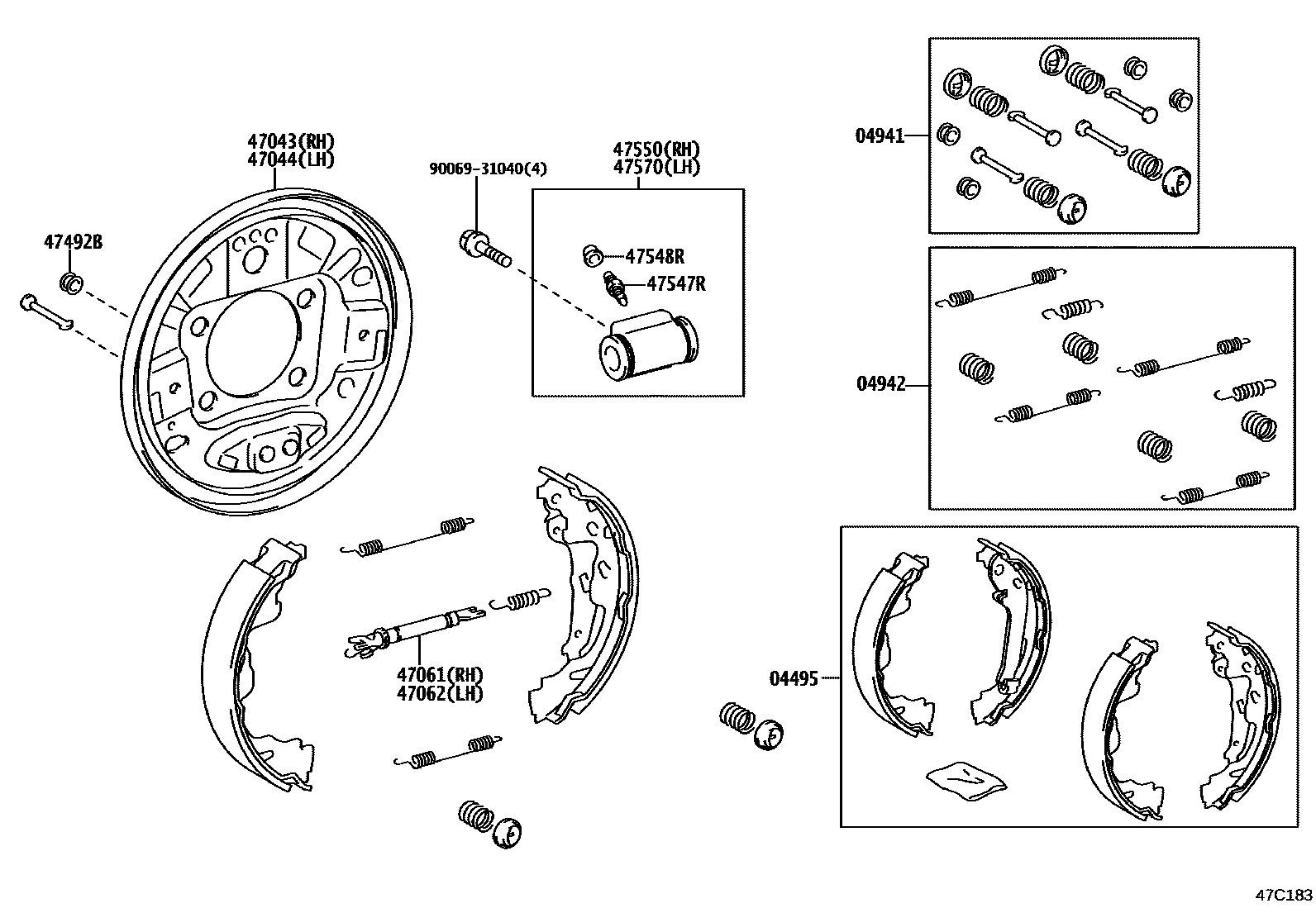 47043(RH)
47044(LH)

47492B

90069-31040(4)

47550(RH)
47570(LH)

47548R
47547R

04941

04942

47061(RH)
47062(LH)

04495

47C183