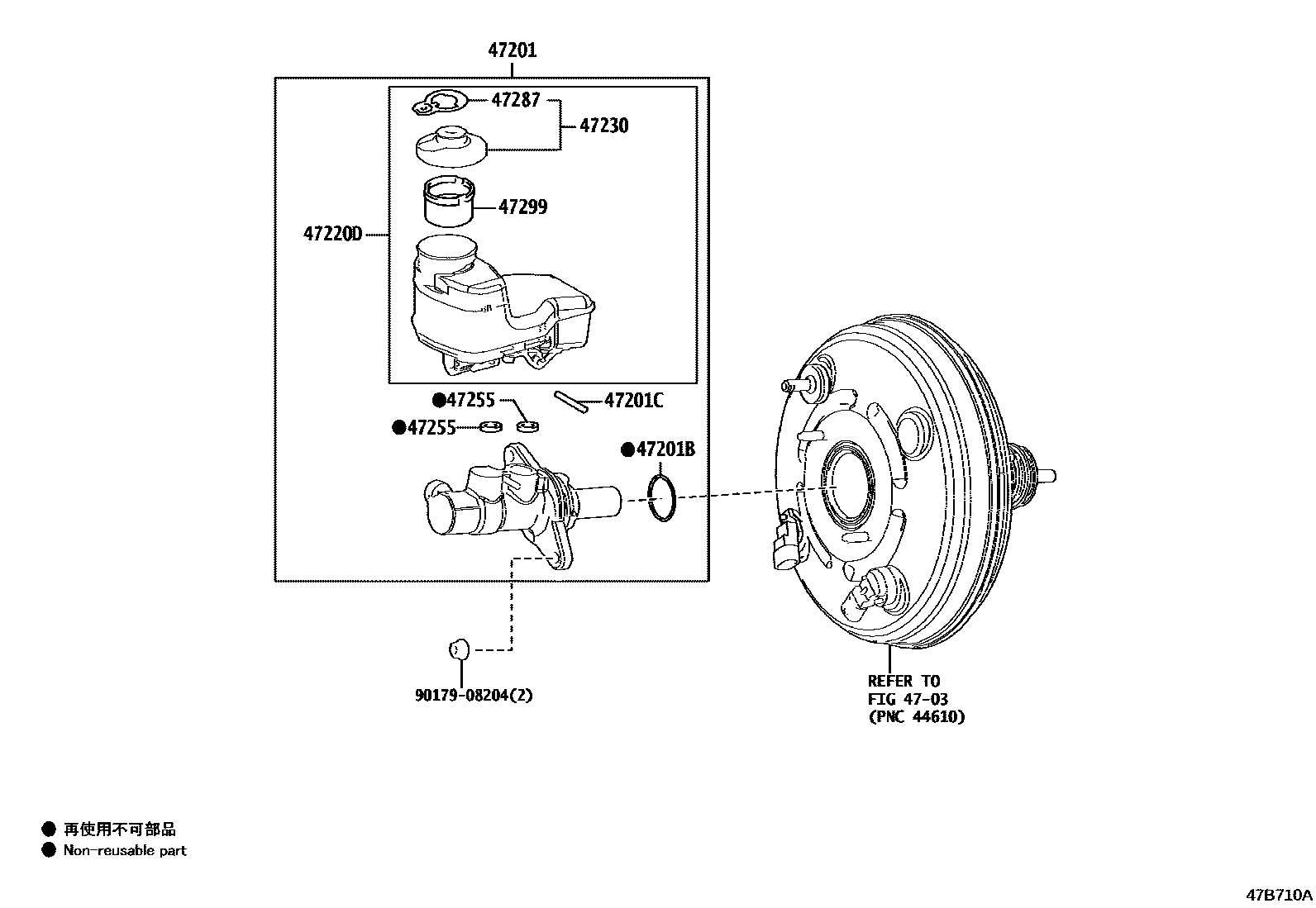 47201

47287

47230

47299

47220D

●47255

47201C

●47255

●47201B

90179-08204(2)

REFER TO
FIG 47-03
(PNC 44610)

● 再使用不可部品
● Non-reusable part

47B710A