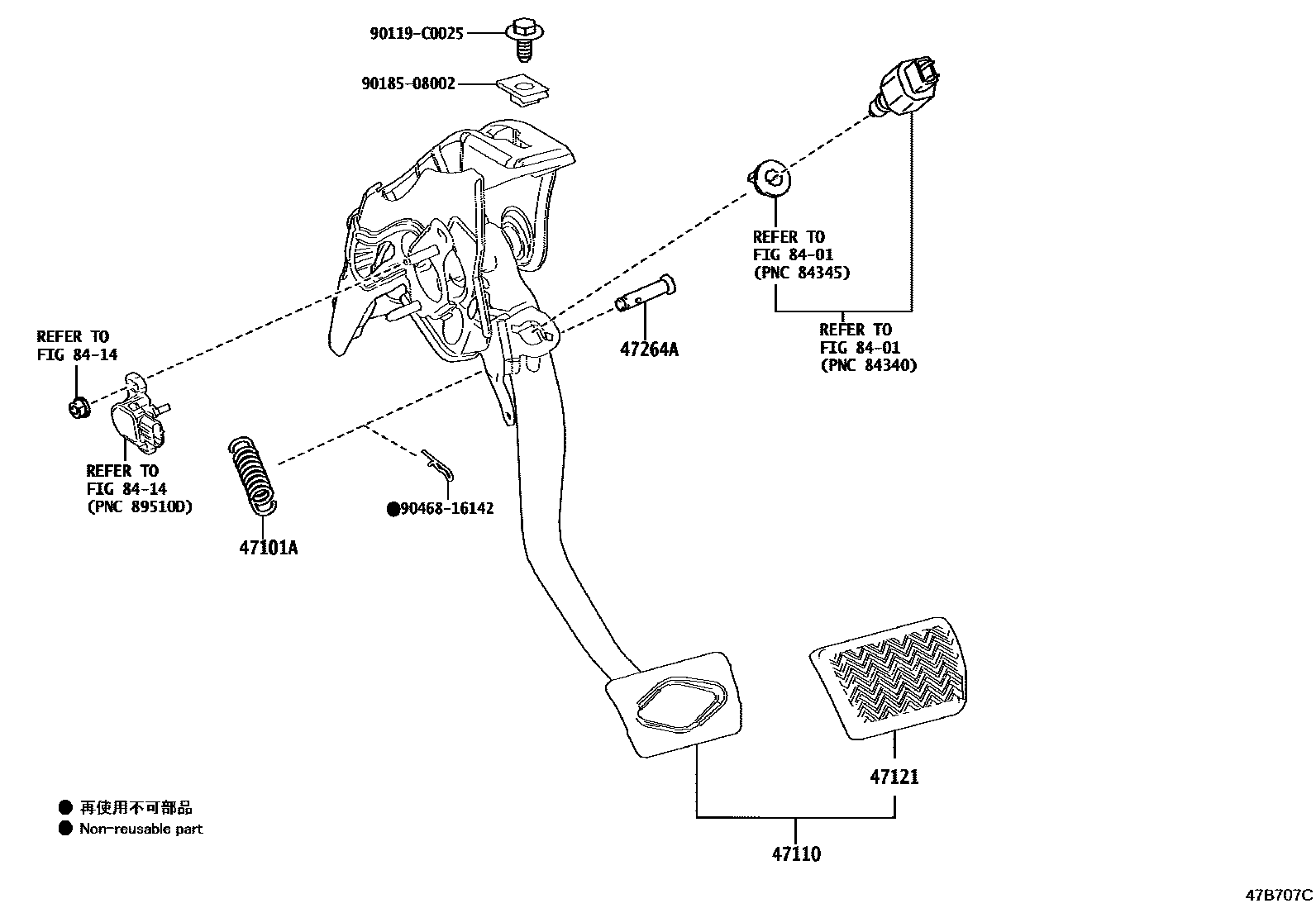 90119-C0025

90185-08002

REFER TO
FIG 84-01
(PNC 84345)

REFER TO
FIG 84-01
(PNC 84340)

47264A

REFER TO
FIG 84-14

REFER TO
FIG 84-14
(PNC 89510D)

●90468-16142

47101A

47121

47110

● 再使用不可部品
● Non-reusable part

47B707C