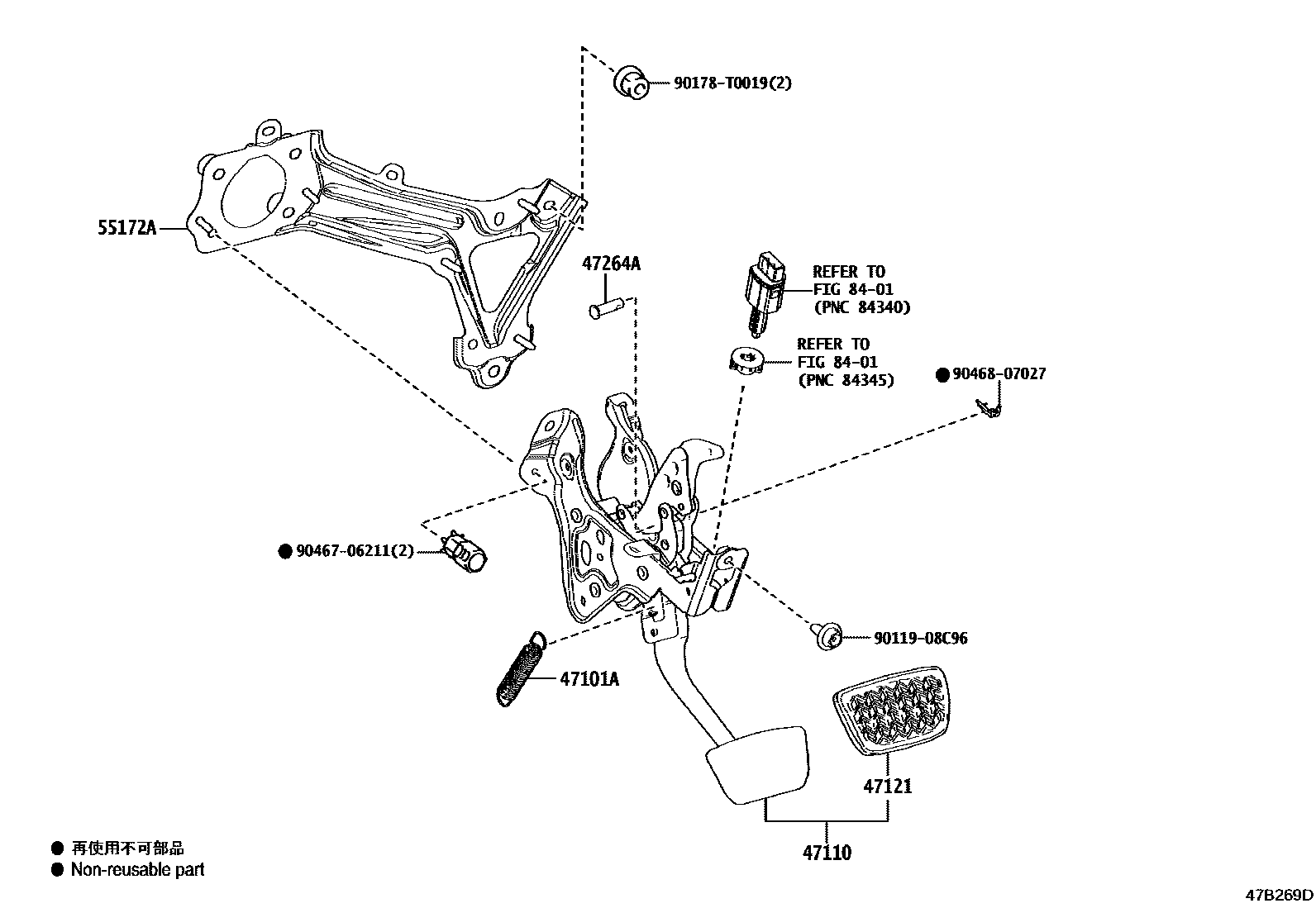 90178-T0019(2)

55172A

47264A

REFER TO FIG 84-01 (PNC 84340)

REFER TO FIG 84-01 (PNC 84345)

● 90468-07027

● 90467-06211(2)

90119-08C96

47101A

47121

47110

● 再使用不可部品
● Non-reusable part

47B269D