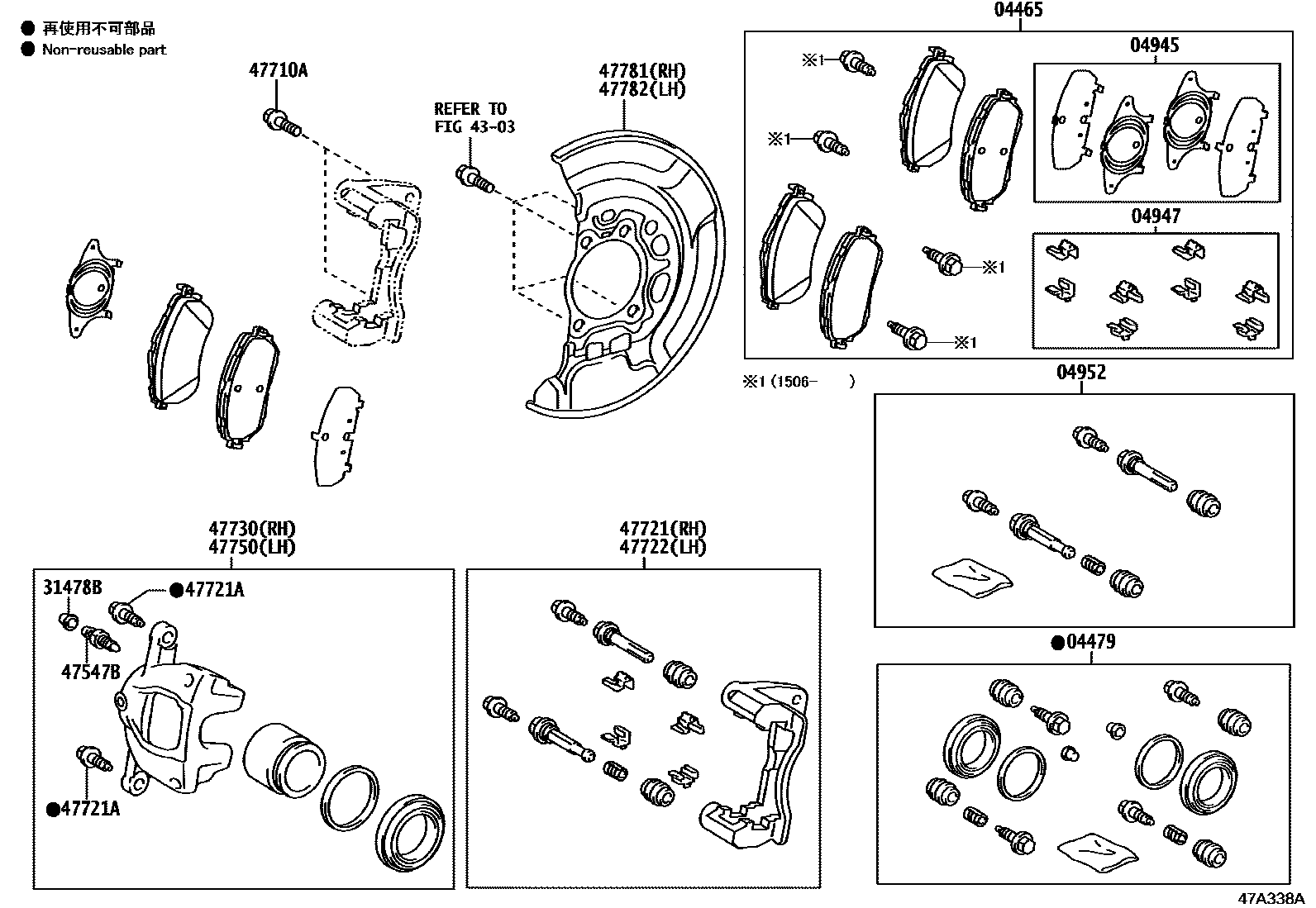 ● 再使用不可部品
● Non-reusable part

47710A

REFER TO
FIG 43-03

47781(RH)
47782(LH)

04465

※1

※1

04945

04947

※1

※1

※1 (1506-　　)

04952

47730(RH)
47750(LH)

31478B

●47721A

47547B

●47721A

47721(RH)
47722(LH)

●04479

47A338A