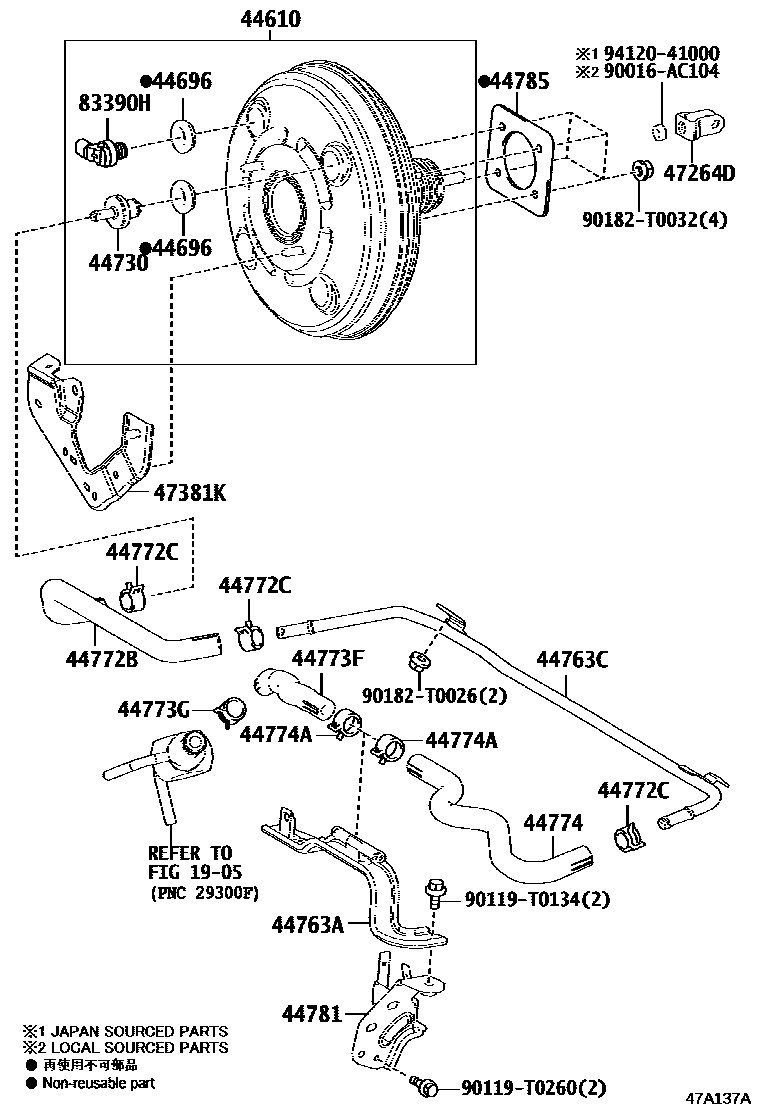 44610

※1 94120-41000
※2 90016-AC104

●44696
83390H
●44785
47264D
90182-T0032(4)
44730
●44696

47381K

44772C
44772C
44772B
44773F
44763C
90182-T0026(2)
44773G
44774A
44774A
44772C
44774
REFER TO
FIG 19-05
(PNC 29300F)
90119-T0134(2)
44763A
44781

※1 JAPAN SOURCED PARTS
※2 LOCAL SOURCED PARTS
● 再使用不可部品
● Non-reusable part
90119-T0260(2)
47A137A