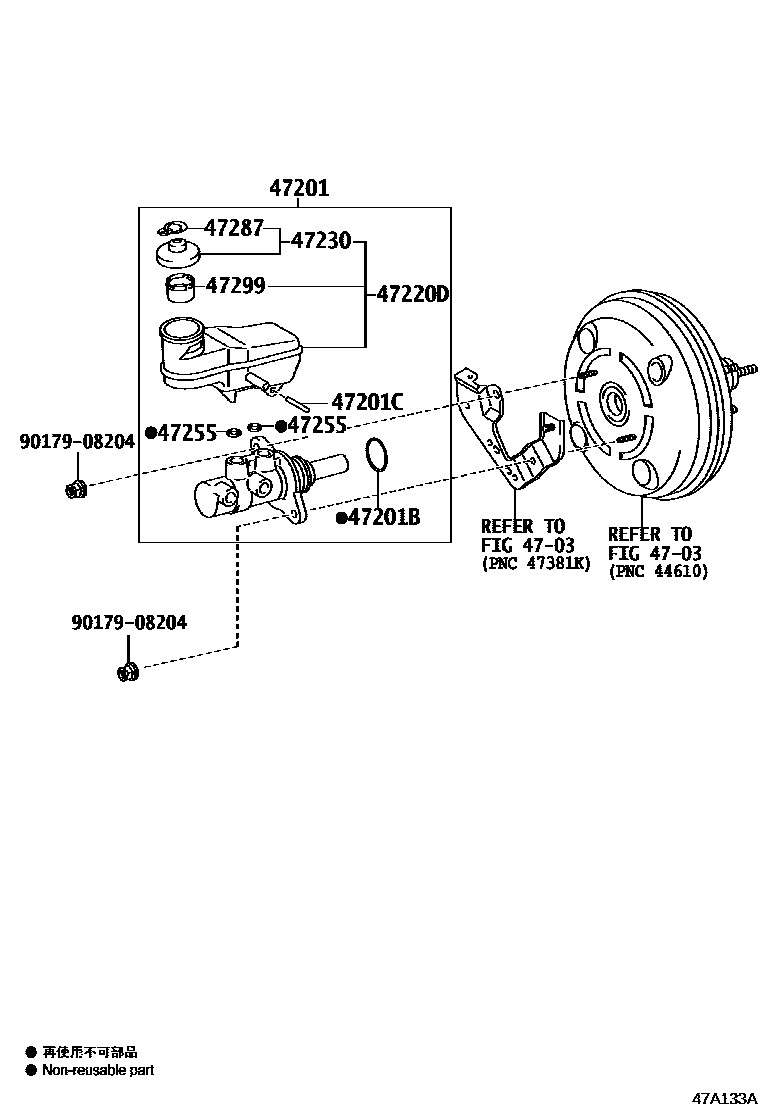 47201

47287

47230

47299

47220D

47201C

●47255

●47255

90179-08204

●47201B

REFER TO
FIG 47-03
(PNC 47381K)

REFER TO
FIG 47-03
(PNC 44610)

90179-08204

● 再使用不可部品
● Non-reusable part

47A133A