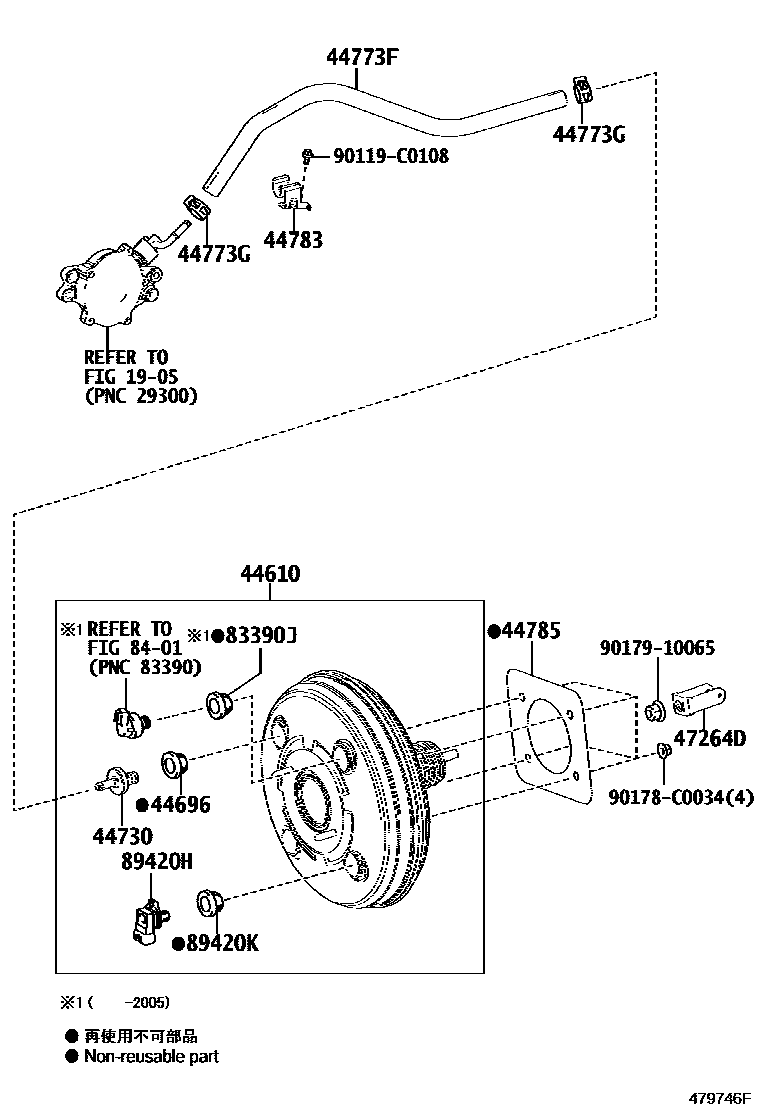 44773F

44773G

90119-C0108

44783

44773G

REFER TO
FIG 19-05
(PNC 29300)

44610

※1 REFER TO
FIG 84-01
(PNC 83390)

※1●83390J

●44785

90179-10065

47264D

90178-C0034(4)

●44696

44730

89420H

●89420K

※1 (　　-2005)

● 再使用不可部品
● Non-reusable part

479746F