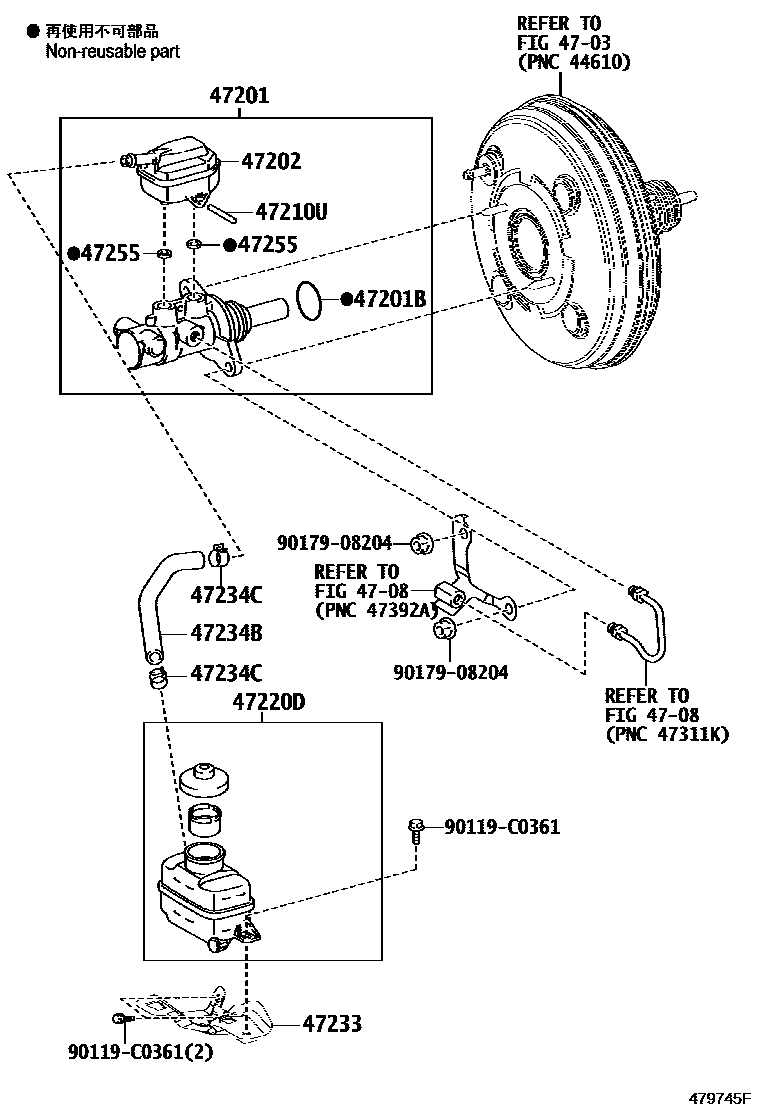 ● 再使用不可部品
Non-reusable part

REFER TO
FIG 47-03
(PNC 44610)

47201

47202

47210U

●47255

●47255

●47201B

90179-08204

REFER TO
FIG 47-08
(PNC 47392A)

90179-08204

47234C

47234B

47234C

REFER TO
FIG 47-08
(PNC 47311K)

47220D

90119-C0361

47233

90119-C0361(2)

479745F