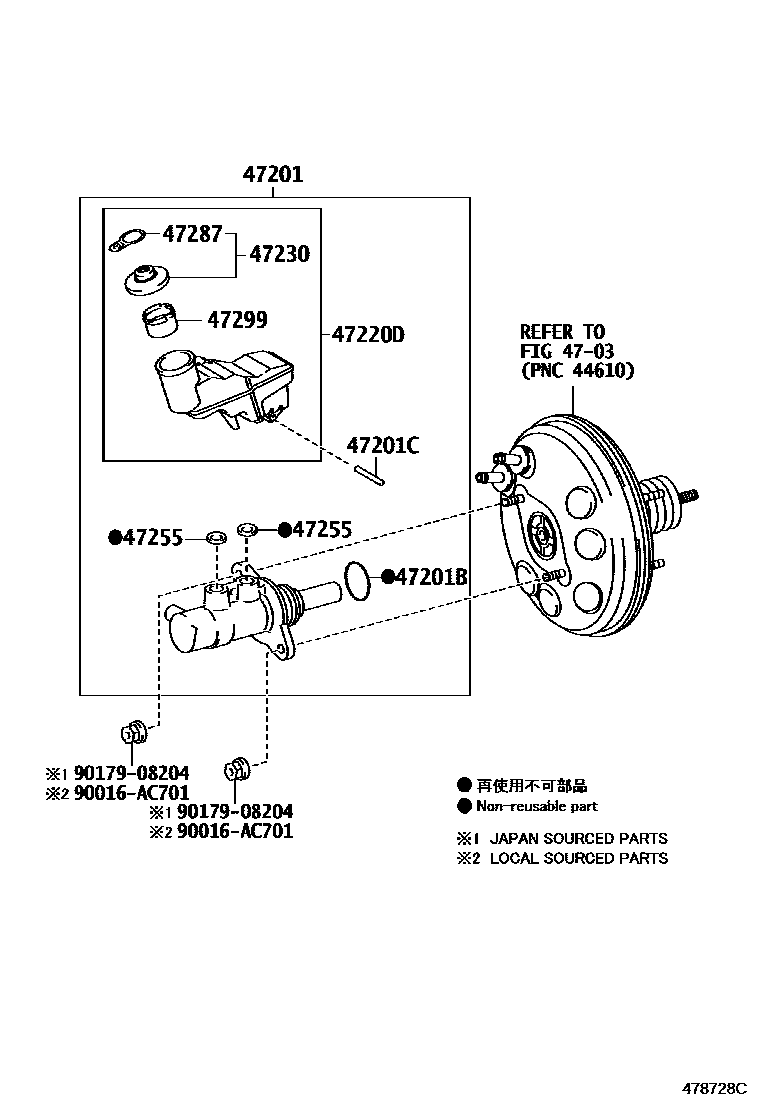 47201

47287

47230

47299

47220D

REFER TO
FIG 47-03
(PNC 44610)

47201C

●47255

●47255

●47201B

※1 90179-08204
※2 90016-AC701

※1 90179-08204
※2 90016-AC701

● 再使用不可部品
● Non-reusable part

※1 JAPAN SOURCED PARTS
※2 LOCAL SOURCED PARTS

478728C