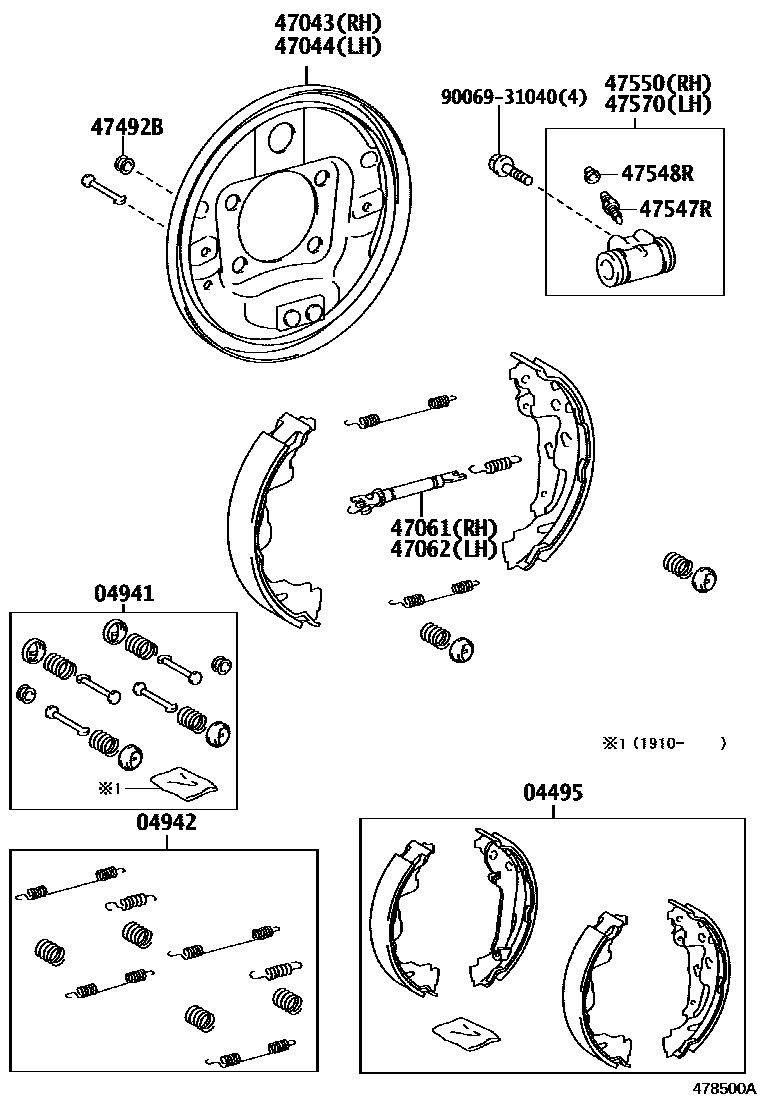 47043(RH)
47044(LH)

47492B

90069-31040(4)

47550(RH)
47570(LH)

47548R

47547R

47061(RH)
47062(LH)

04941

※1

※1 (1910-　　)

04942

04495

478500A