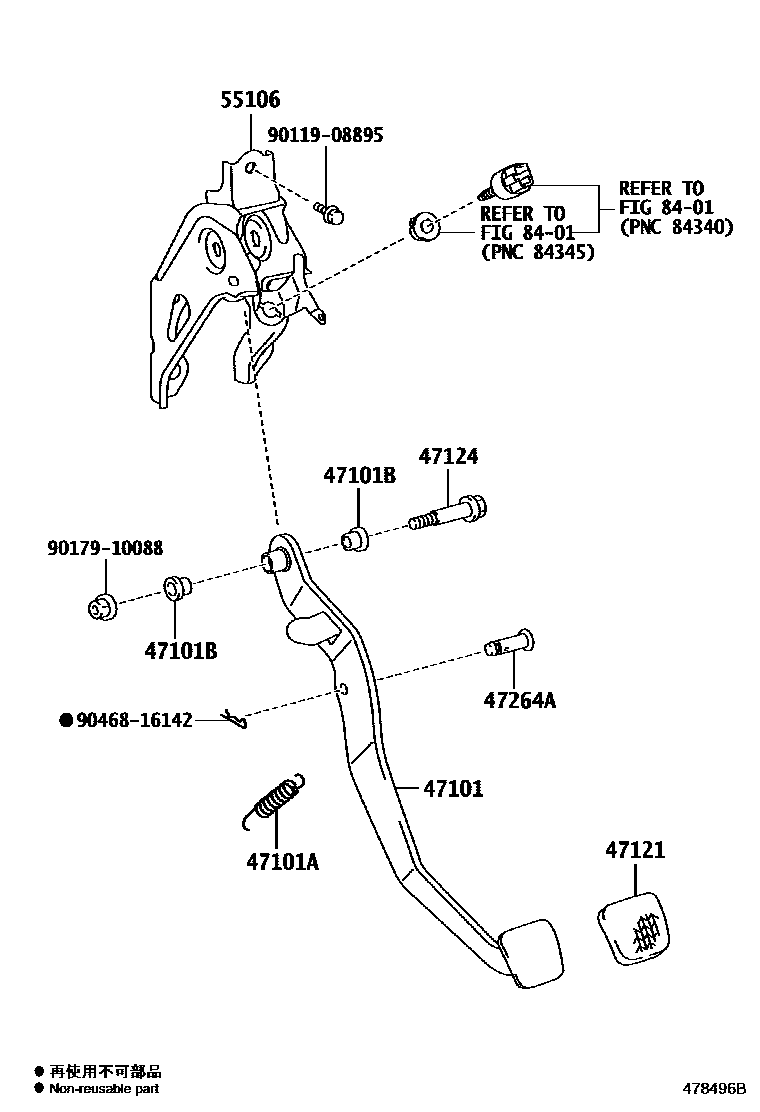 55106
90119-08895
REFER TO FIG 84-01 (PNC 84340)
REFER TO FIG 84-01 (PNC 84345)
47101B
47124
90179-10088
47101B
47264A
● 90468-16142
47101
47101A
47121

● 再使用不可部品
● Non-reusable part
478496B