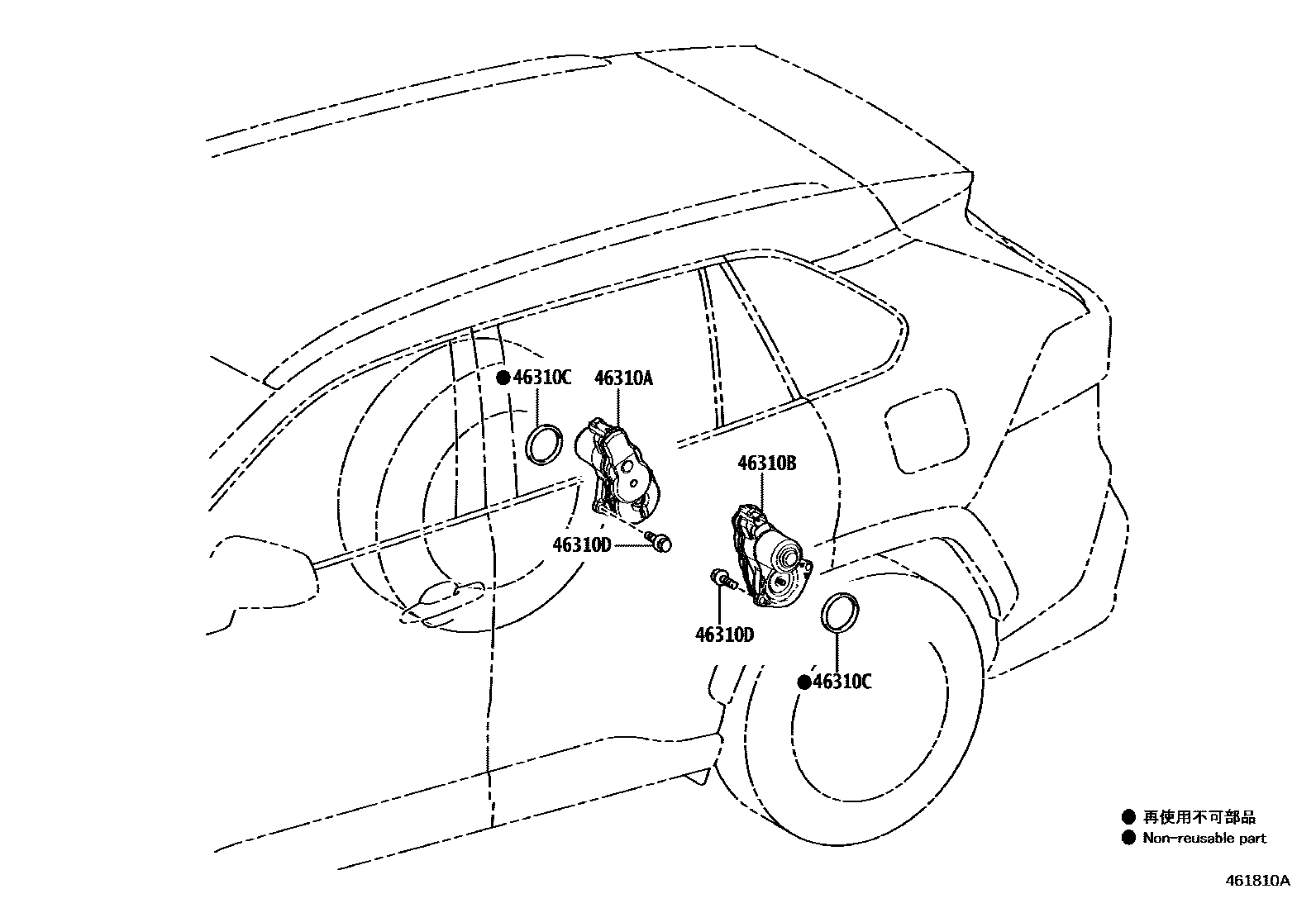 ● 46310C
46310A
46310B
46310D
46310D
● 46310C

● 再使用不可部品
● Non-reusable part

461810A