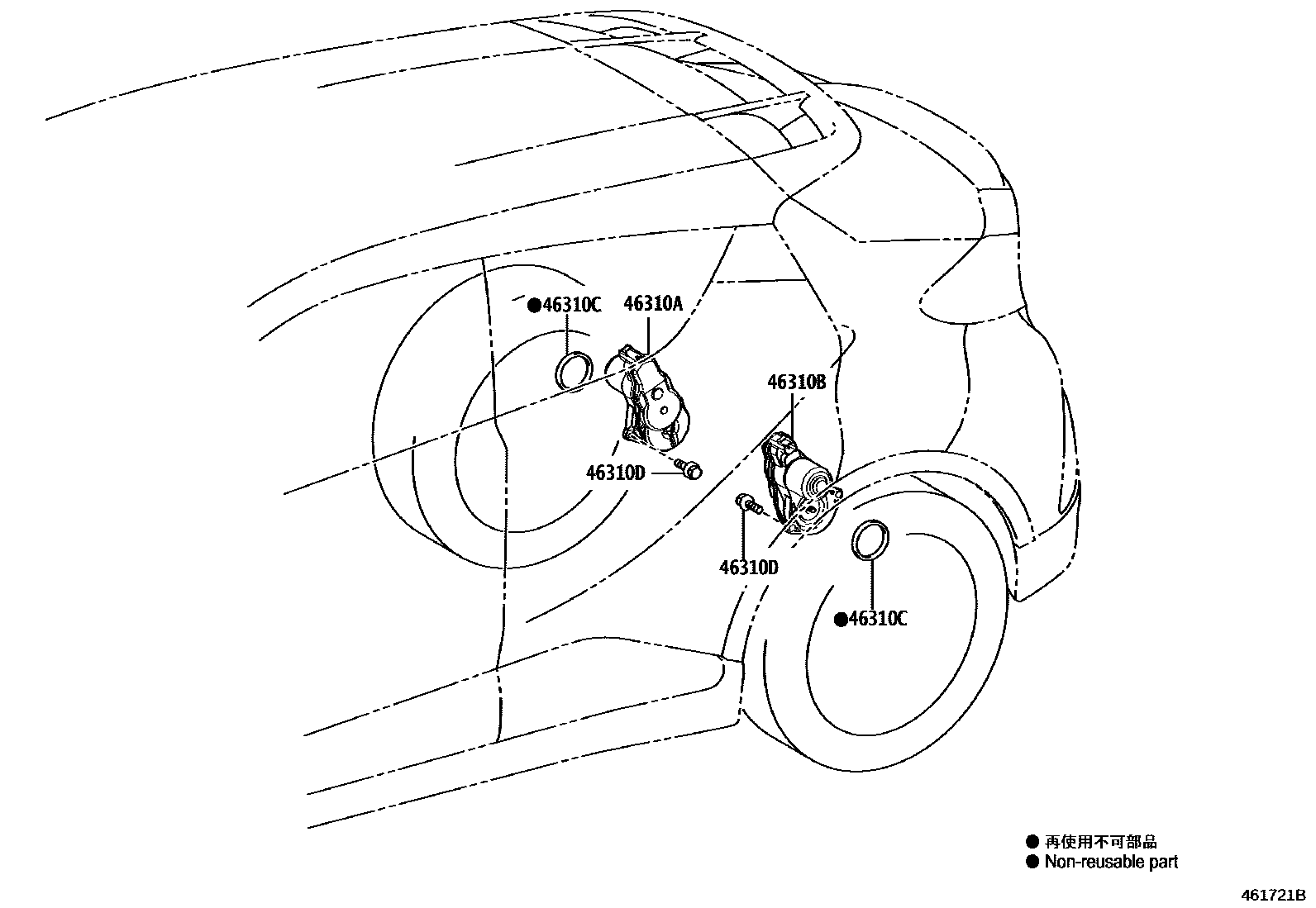 ●46310C
46310A
46310B
46310D
46310D
●46310C
● 再使用不可部品
● Non-reusable part
461721B