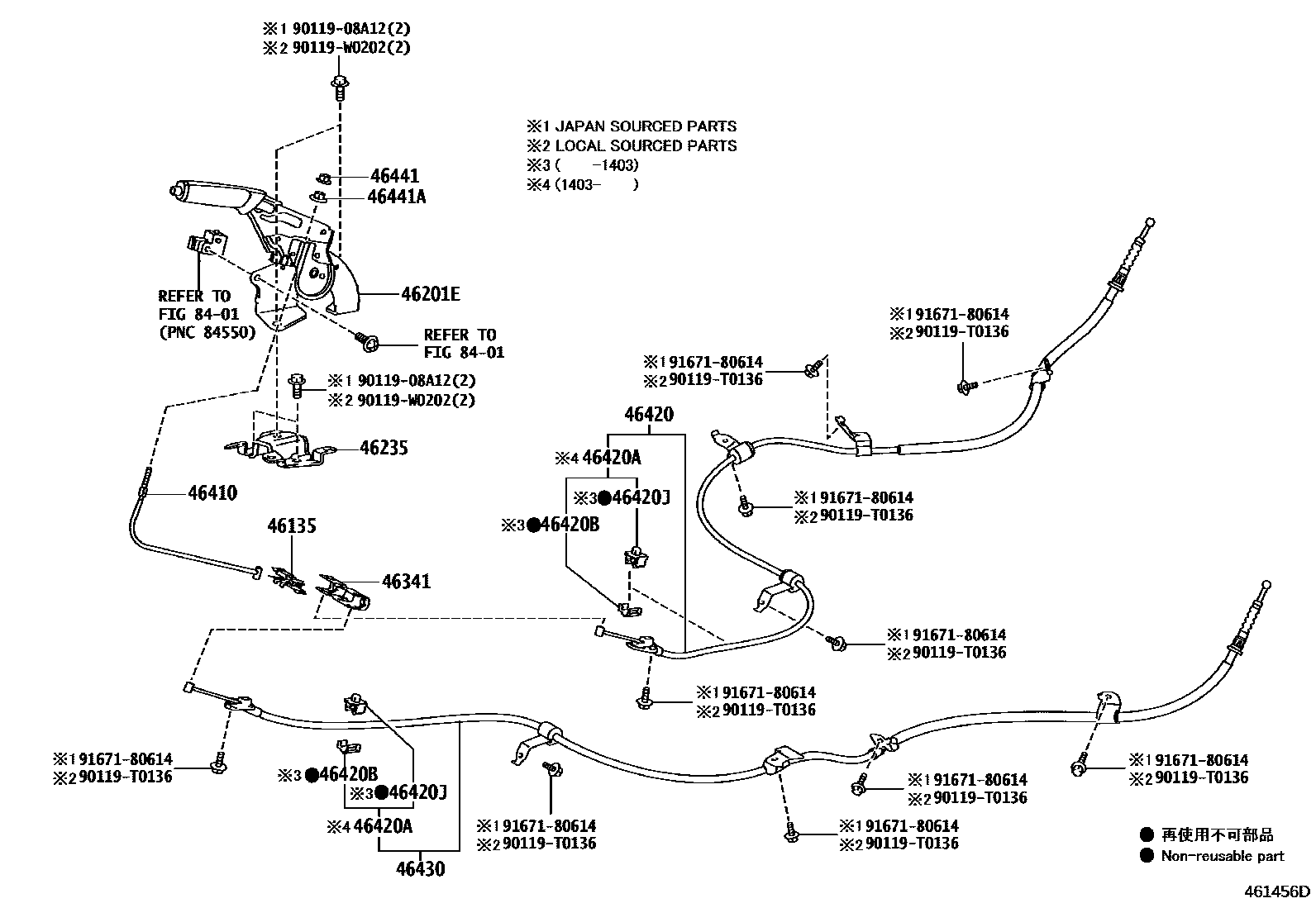 ※1 90119-08A12(2)
※2 90119-W0202(2)

※1 JAPAN SOURCED PARTS
※2 LOCAL SOURCED PARTS
※3 ( -1403)
※4 (1403- )

46441
46441A

46201E

REFER TO
FIG 84-01
(PNC 84550)

REFER TO
FIG 84-01

※1 90119-08A12(2)
※2 90119-W0202(2)

46235

46410

46135

46341

※1 91671-80614
※2 90119-T0136

※1 91671-80614
※2 90119-T0136

46420
※4 46420A
※3 ●46420J
※3 ●46420B

※1 91671-80614
※2 90119-T0136

※1 91671-80614
※2 90119-T0136

※1 91671-80614
※2 90119-T0136

※1 91671-80614
※2 90119-T0136

※3 ●46420B
※3 ●46420J
※4 46420A

46430

※1 91671-80614
※2 90119-T0136

※1 91671-80614
※2 90119-T0136

※1 91671-80614
※2 90119-T0136

※1 91671-80614
※2 90119-T0136

● 再使用不可部品
● Non-reusable part

461456D