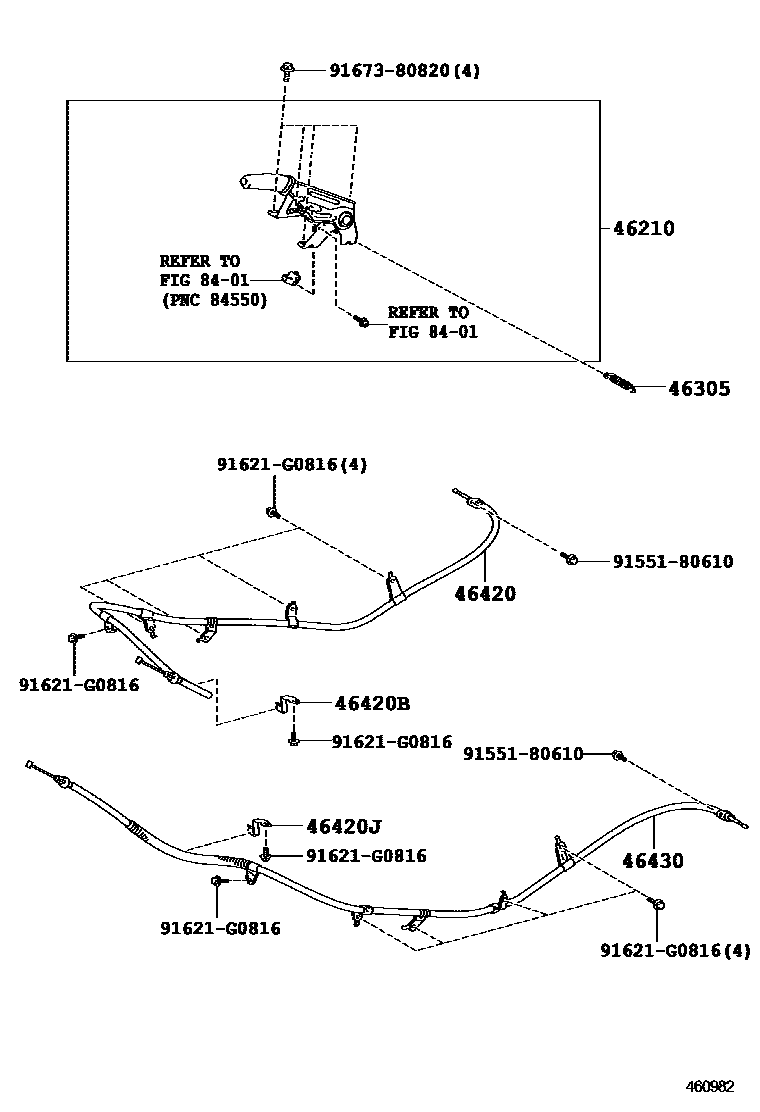 91673-80820(4)

46210

REFER TO
FIG 84-01
(PNC 84550)

REFER TO
FIG 84-01

46305

91621-G0816(4)

91551-80610

46420

91621-G0816

46420B

91621-G0816

91551-80610

46420J

91621-G0816

46430

91621-G0816

91621-G0816(4)

460982