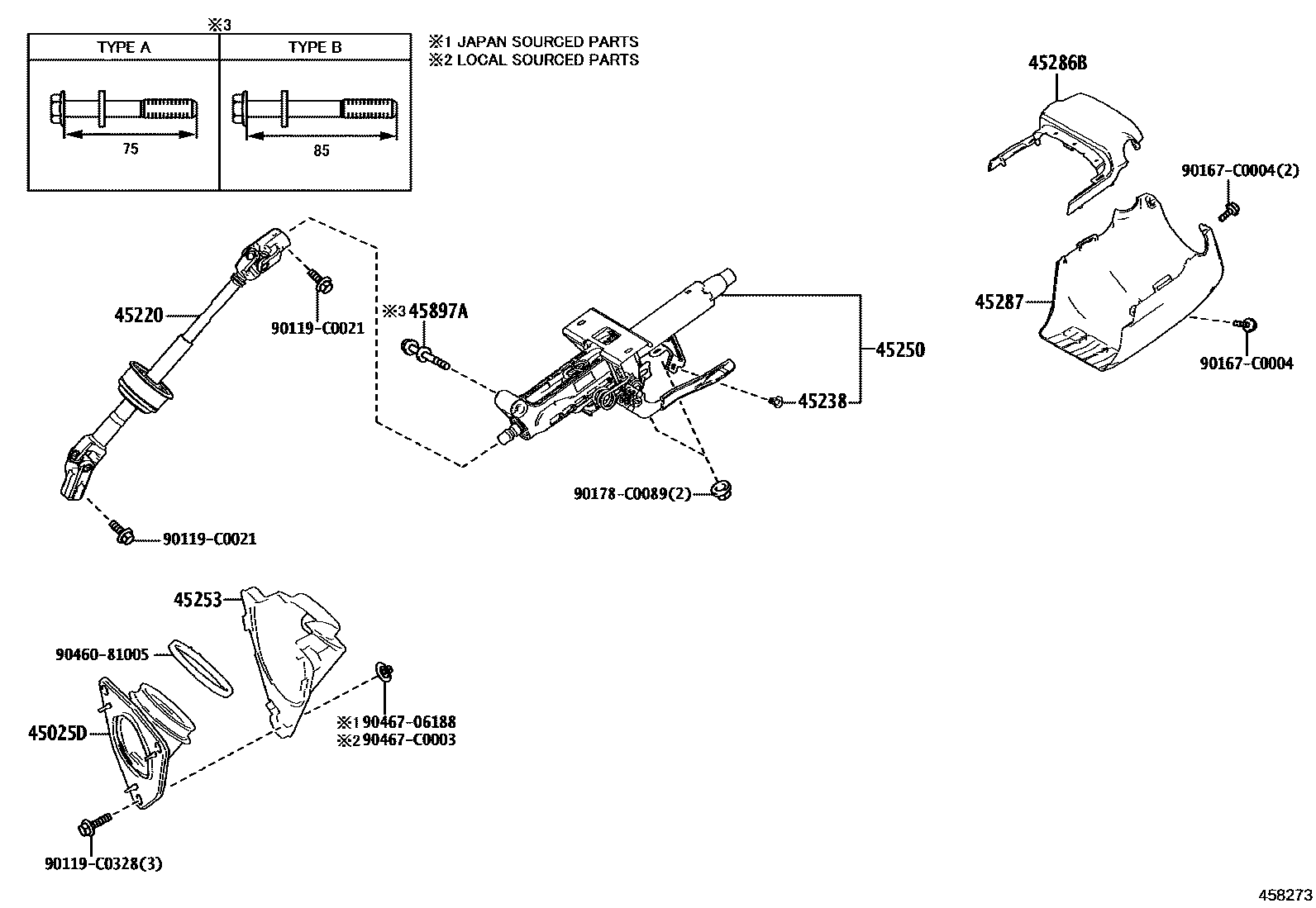 ※3

| TYPE A | TYPE B |
|---|---|
| 75 | 85 |

※1 JAPAN SOURCED PARTS
※2 LOCAL SOURCED PARTS

45286B
90167-C0004(2)
45287
90167-C0004
45220
90119-C0021
※3 45897A
45250
45238
90178-C0089(2)
90119-C0021
45253
90460-81005
45025D
※1 90467-06188
※2 90467-C0003
90119-C0328(3)
458273