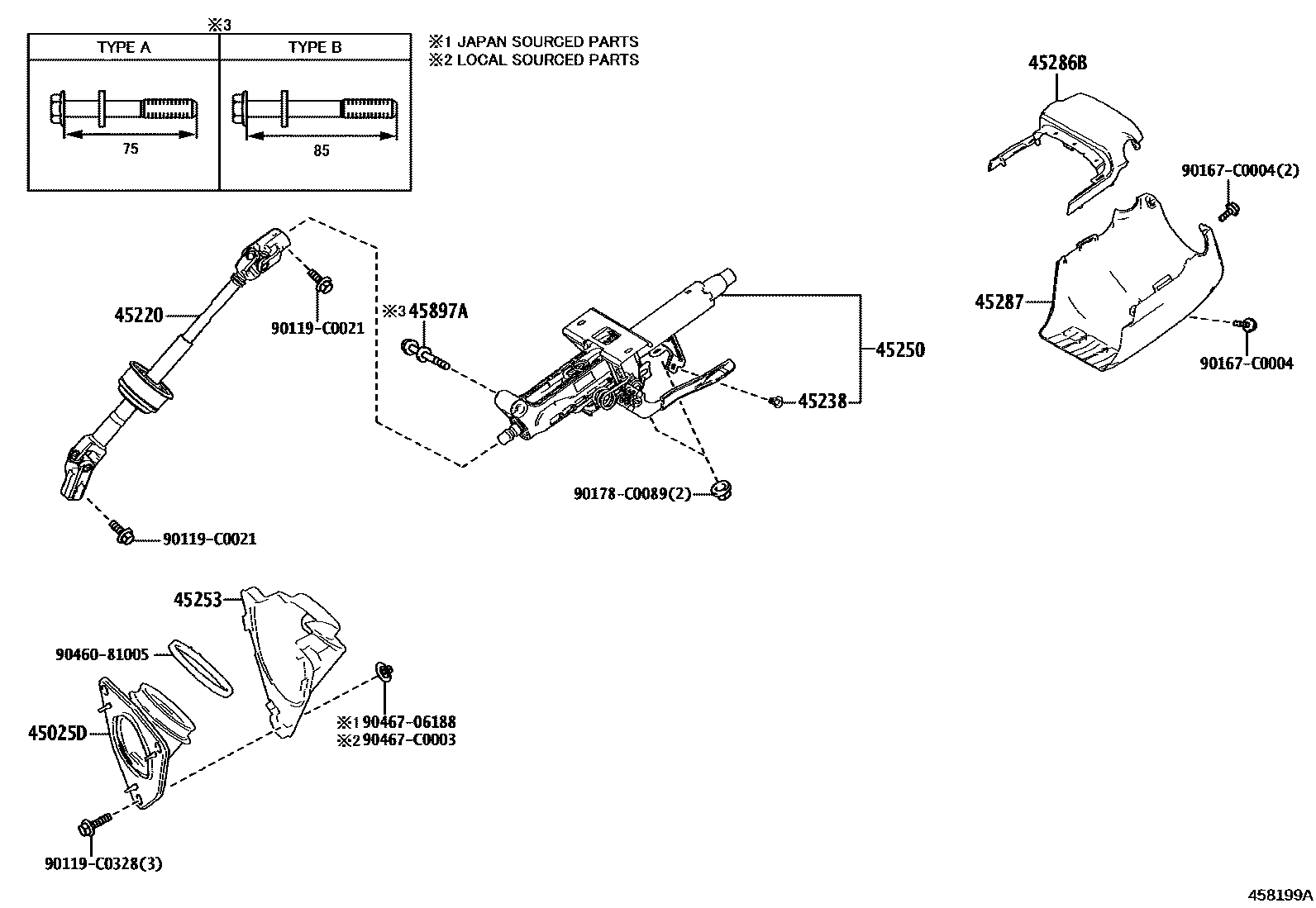 ※3

| TYPE A | TYPE B |
|---|---|
| 75 | 85 |

※1 JAPAN SOURCED PARTS
※2 LOCAL SOURCED PARTS

45286B
90167-C0004(2)
45287
90167-C0004
45220
90119-C0021
※3 45897A
45250
45238
90178-C0089(2)
90119-C0021
45253
90460-81005
45025D
※1 90467-06188
※2 90467-C0003
90119-C0328(3)
458199A