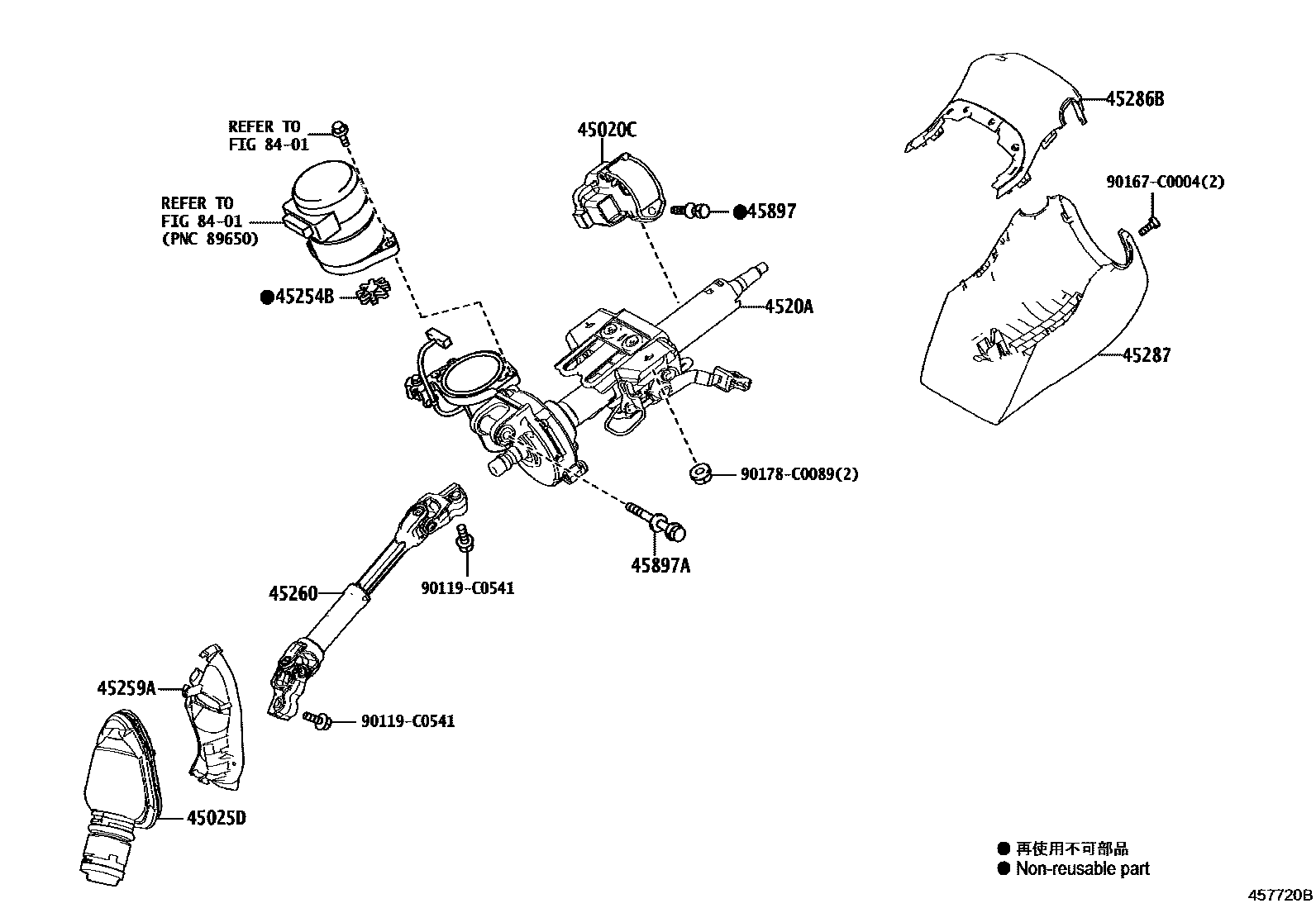 REFER TO
FIG 84-01

REFER TO
FIG 84-01
(PNC 89650)

●45254B

45020C

●45897

4520A

45286B

90167-C0004(2)

45287

90178-C0089(2)

45897A

90119-C0541

45260

45259A

90119-C0541

45025D

● 再使用不可部品
● Non-reusable part

457720B