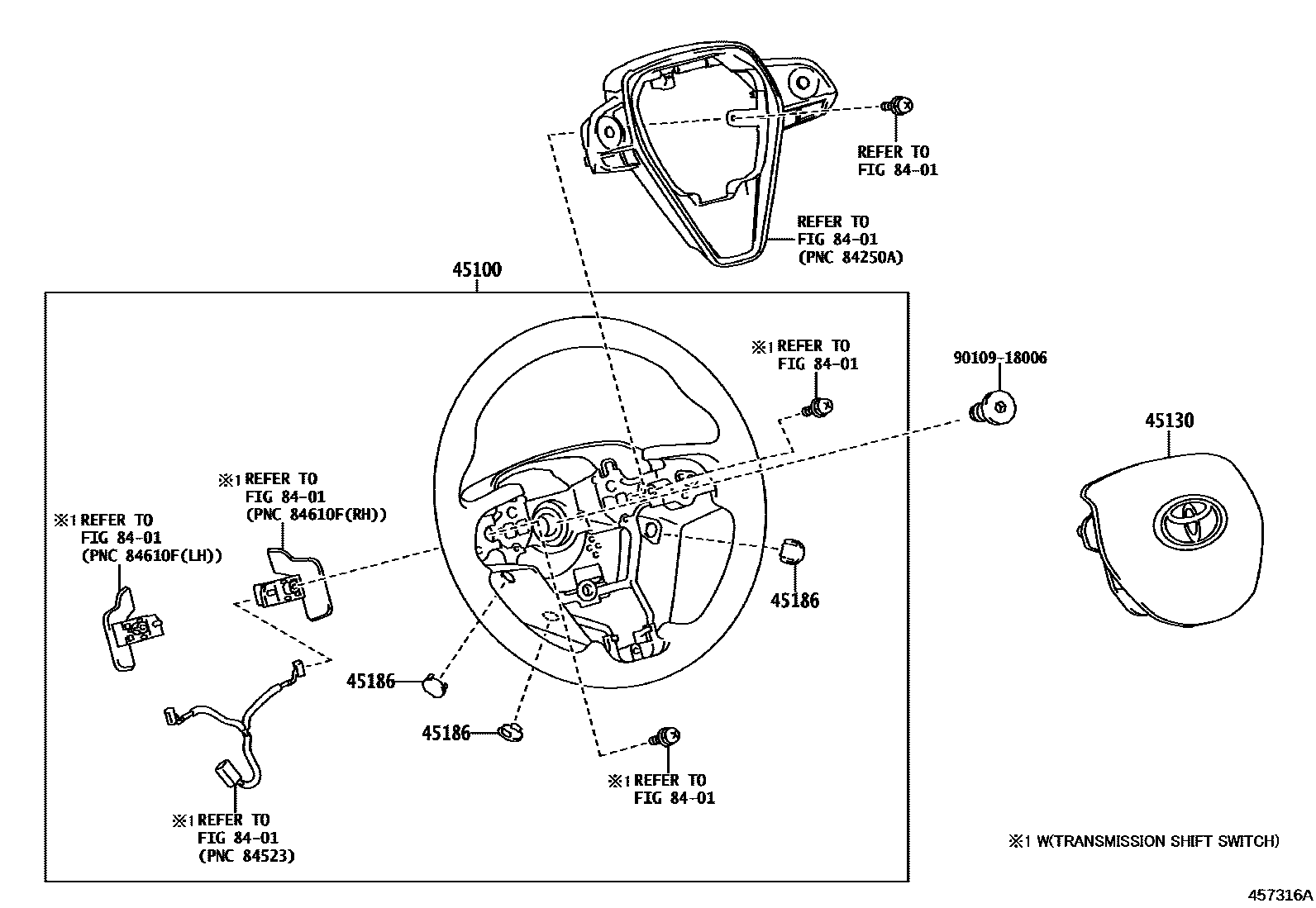 REFER TO
FIG 84-01

REFER TO
FIG 84-01
(PNC 84250A)

45100

※1 REFER TO
FIG 84-01

90109-18006

45130

※1 REFER TO
FIG 84-01
(PNC 84610F(RH))

※1 REFER TO
FIG 84-01
(PNC 84610F(LH))

45186

45186

45186

※1 REFER TO
FIG 84-01

※1 REFER TO
FIG 84-01
(PNC 84523)

※1 W(TRANSMISSION SHIFT SWITCH)

457316A