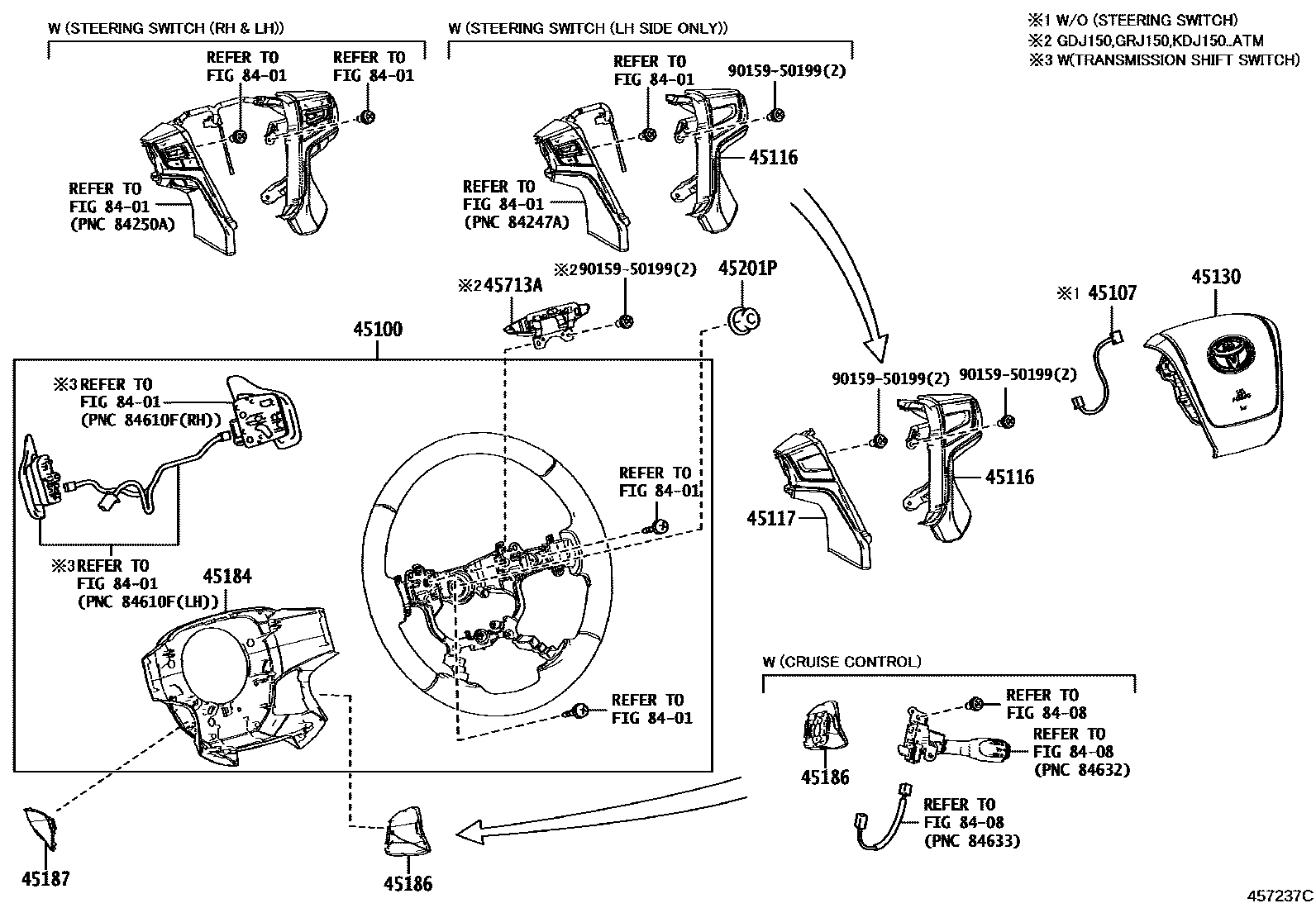 W (STEERING SWITCH (RH & LH))

REFER TO FIG 84-01

REFER TO FIG 84-01

REFER TO FIG 84-01 (PNC 84250A)

W (STEERING SWITCH (LH SIDE ONLY))

REFER TO FIG 84-01

90159-50199(2)

45116

REFER TO FIG 84-01 (PNC 84247A)

※1 W/O (STEERING SWITCH)
※2 GDJ150,GRJ150,KDJ150..ATM
※3 W(TRANSMISSION SHIFT SWITCH)

※2 45713A

※2 90159-50199(2)

45201P

45100

※1 45107

45130

※3 REFER TO FIG 84-01 (PNC 84610F(RH))

※3 REFER TO FIG 84-01 (PNC 84610F(LH))

45184

REFER TO FIG 84-01

REFER TO FIG 84-01

90159-50199(2)

90159-50199(2)

45116

45117

W (CRUISE CONTROL)

REFER TO FIG 84-08

REFER TO FIG 84-08 (PNC 84632)

45186

REFER TO FIG 84-08 (PNC 84633)

45187

45186

457237C