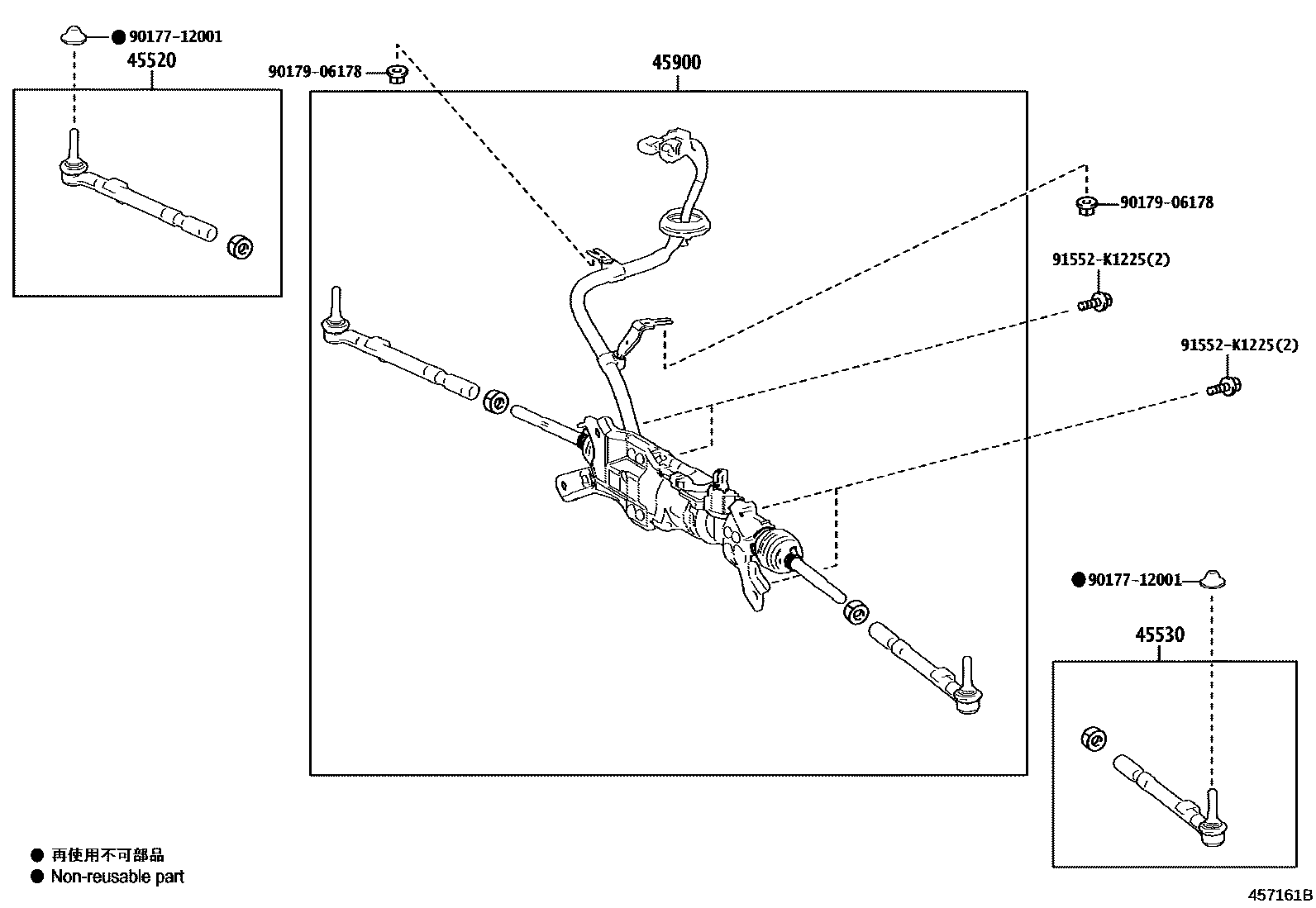 ● 90177-12001
45520

90179-06178

45900

90179-06178

91552-K1225(2)

91552-K1225(2)

● 90177-12001

45530

● 再使用不可部品
● Non-reusable part

457161B