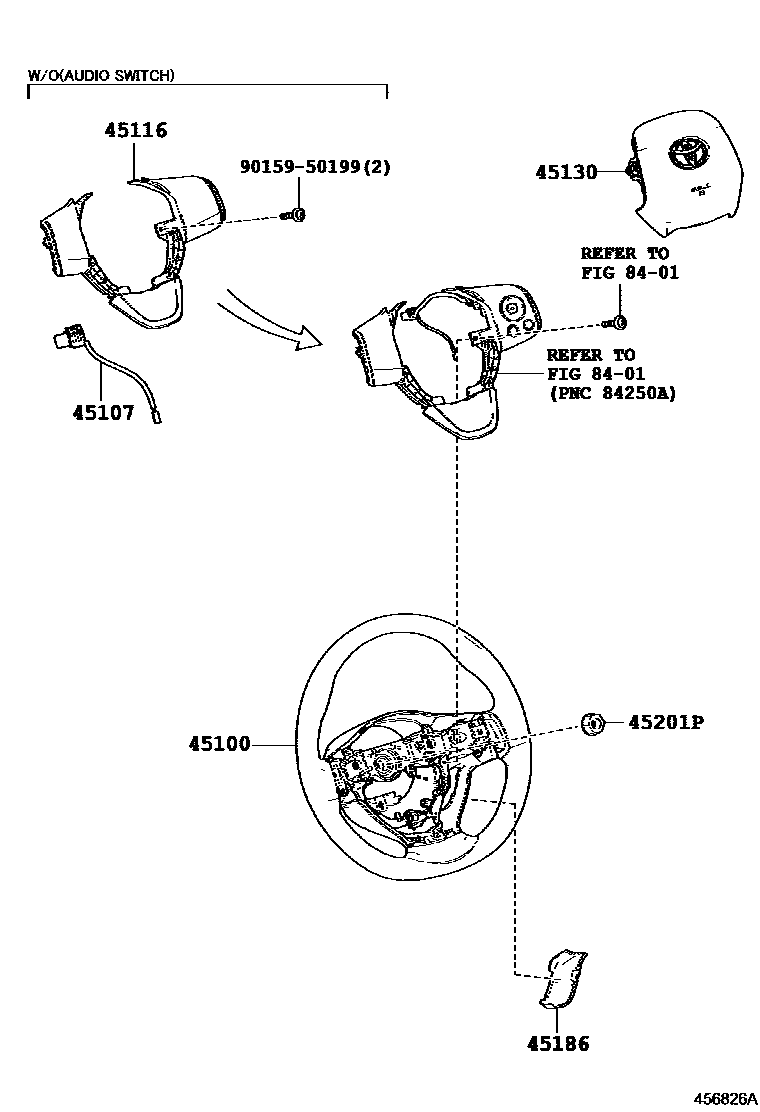 W/O(AUDIO SWITCH)

45116

90159-50199(2)

45130

REFER TO
FIG 84-01

REFER TO
FIG 84-01
(PNC 84250A)

45107

45100

45201P

45186

456826A