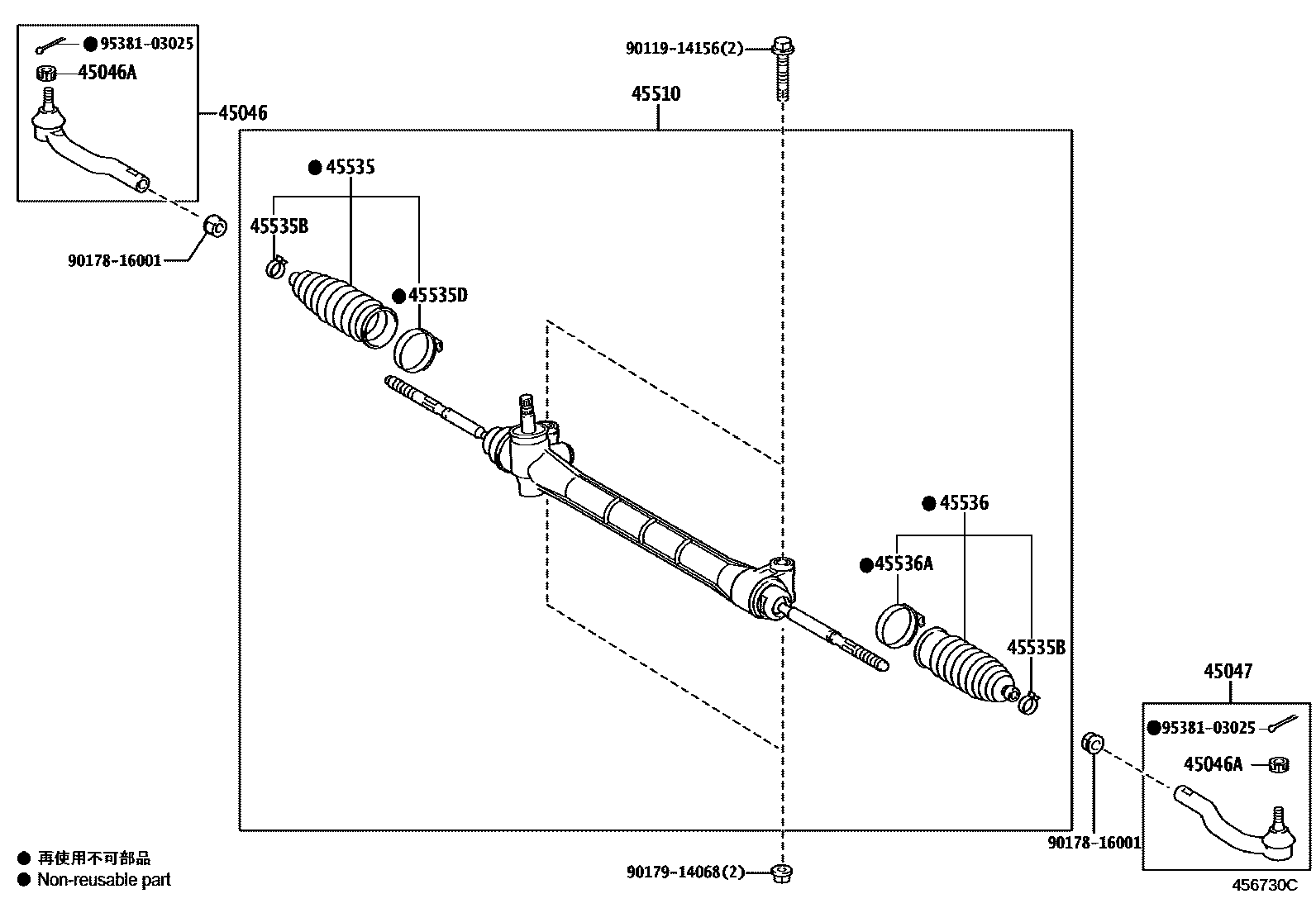 ● 95381-03025
45046A
45046
90178-16001
90119-14156(2)
45510
● 45535
45535B
● 45535D
● 45536
● 45536A
45535B
45047
● 95381-03025
45046A
90178-16001
90179-14068(2)
● 再使用不可部品
● Non-reusable part
456730C