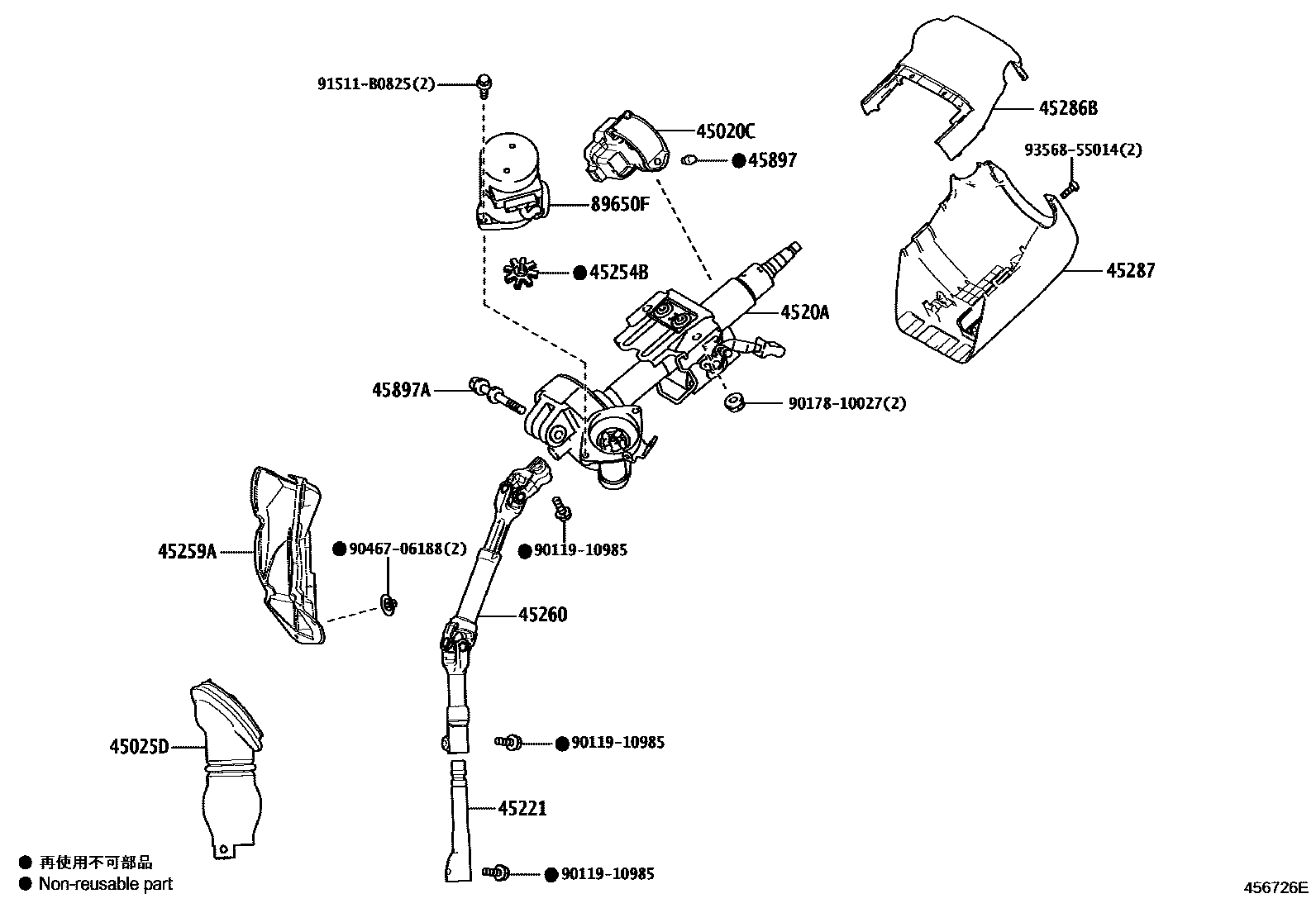 91511-B0825(2)

45020C

45286B

● 45897

93568-55014(2)

89650F

● 45254B

45287

4520A

45897A

90178-10027(2)

45259A

● 90467-06188(2)

● 90119-10985

45260

45025D

● 90119-10985

45221

● 90119-10985

● 再使用不可部品
● Non-reusable part

456726E