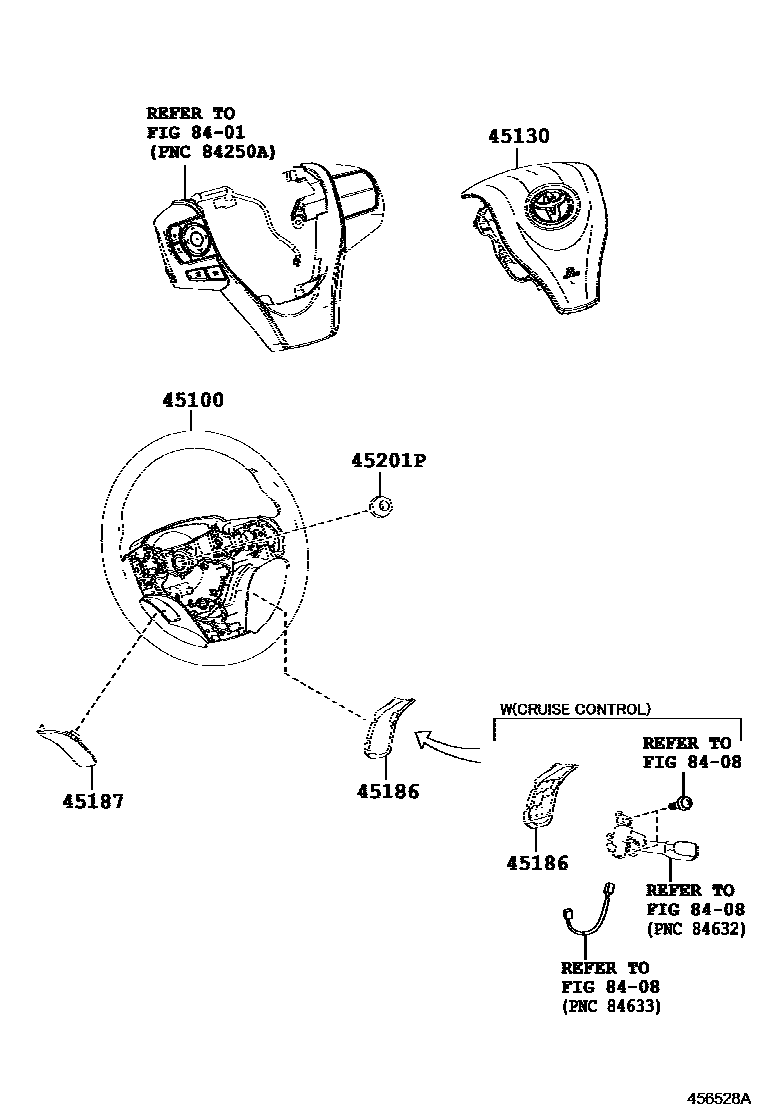 REFER TO
FIG 84-01
(PNC 84250A)

45130

45100

45201P

45187

45186

W(CRUISE CONTROL)

REFER TO
FIG 84-08

45186

REFER TO
FIG 84-08
(PNC 84632)

REFER TO
FIG 84-08
(PNC 84633)

456528A